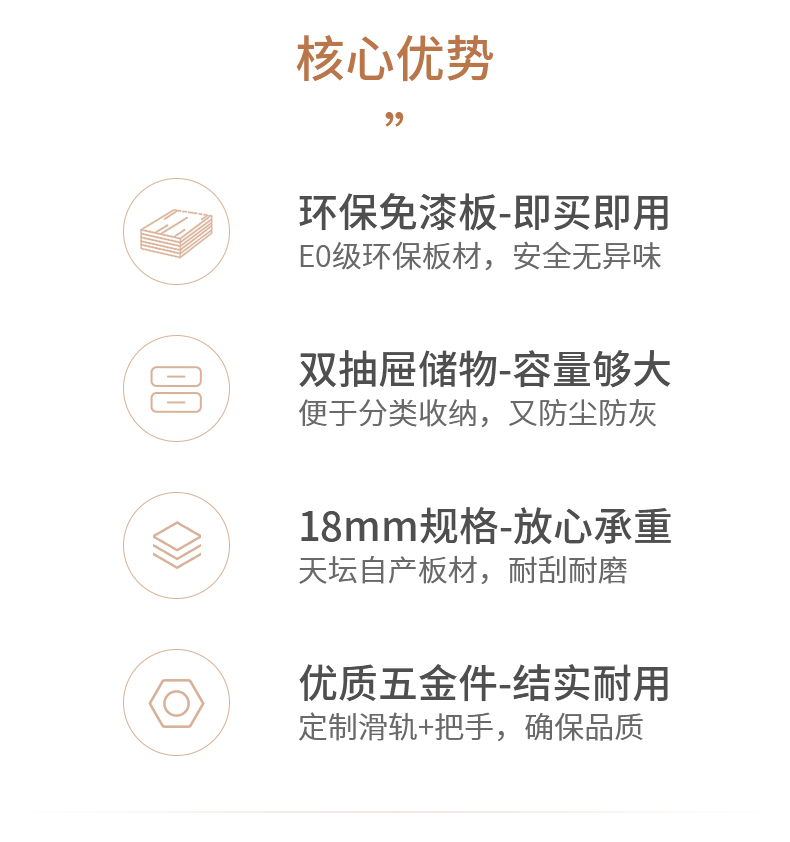 核心优势

”

环保免漆板-即买即用
E0级环保板材，安全无异味

双抽屉储物-容量够大
便于分类收纳，又防尘防灰

18mm规格-放心承重
天坛自产板材，耐刮耐磨

优质五金件-结实耐用
定制滑轨+把手，确保品质