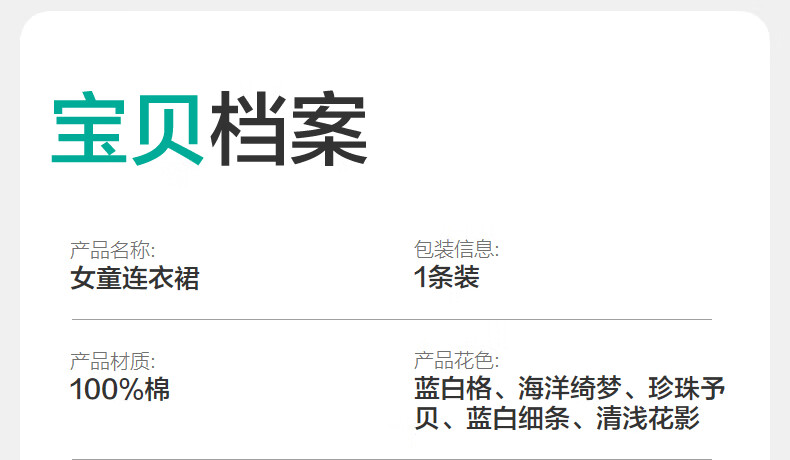 宝贝档案

产品名称:
女童连衣裙

包装信息:
1条装

产品材质:
100%棉

产品花色:
蓝白格、海洋绮梦、珍珠予贝、蓝白细条、清浅花影