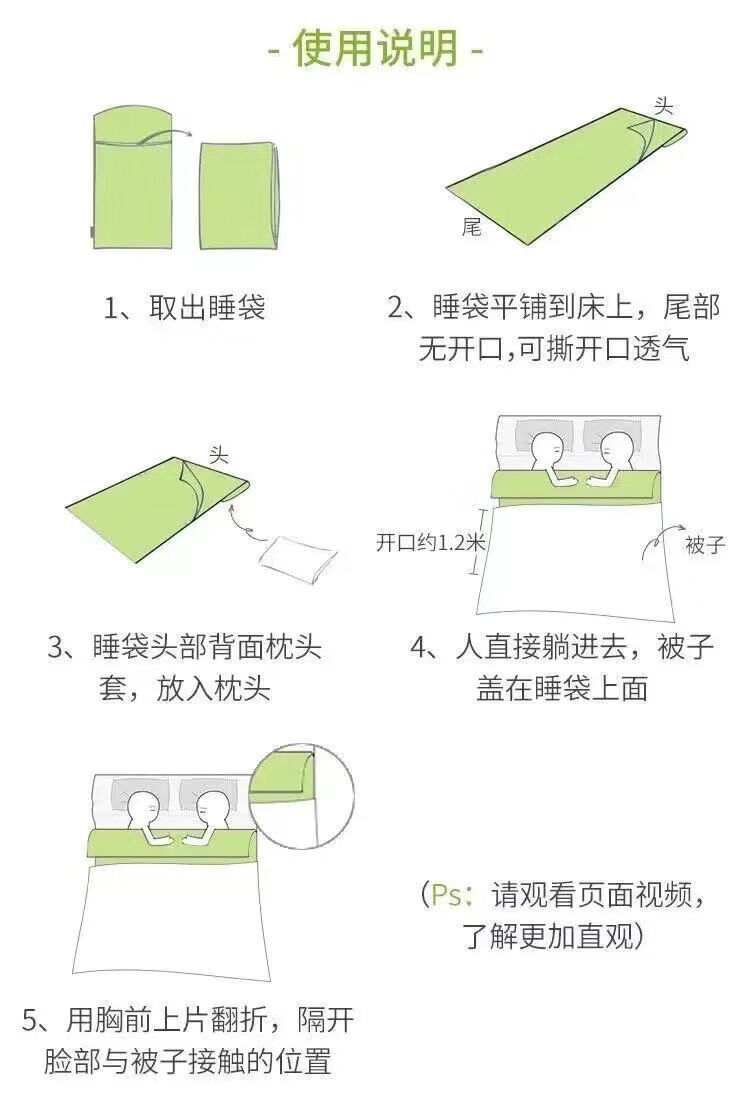 - 使用说明 -

1、取出睡袋

头

尾

2、睡袋平铺到床上，尾部无开口,可撕开口透气

头

3、睡袋头部背面枕头套，放入枕头

开口约1.2米

被子

4、人直接躺进去，被子盖在睡袋上面

5、用胸前上片翻折，隔开脸部与被子接触的位置

（Ps：请观看页面视频，了解更加直观）