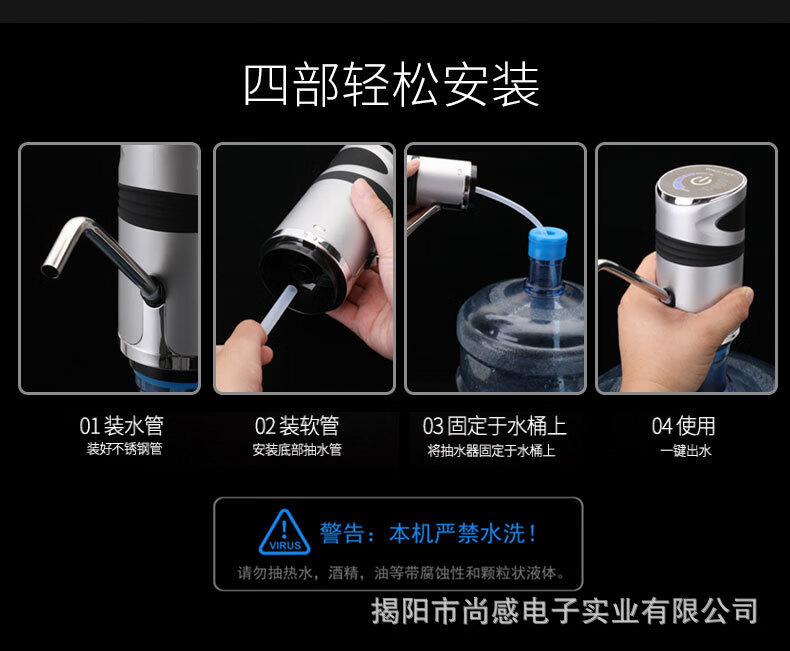 四部轻松安装

01 装水管
装好不锈钢管

02 装软管
安装底部抽水管

03 固定于水桶上
将抽水器固定于水桶上

04 使用
一键出水

VIRUS
警告：本机严禁水洗！
请勿抽热水，酒精，油等带腐蚀性和颗粒状液体。

揭阳市尚感电子实业有限公司