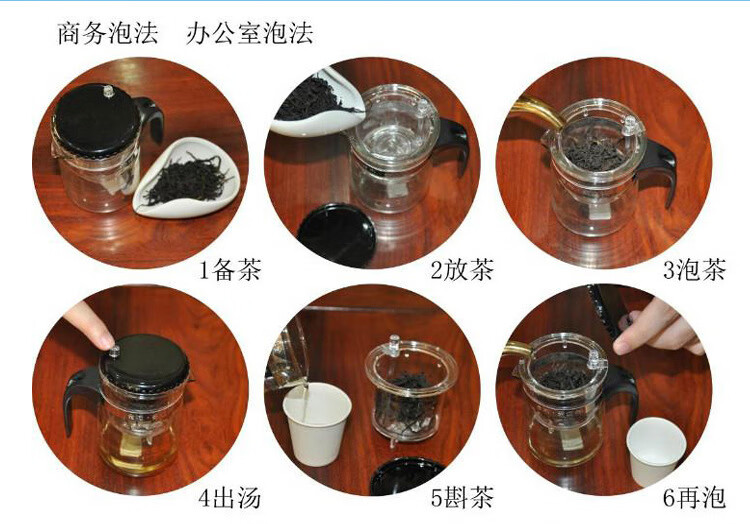 商务泡法　办公室泡法

1备茶

2放茶

3泡茶

4出汤

5斟茶

6再泡