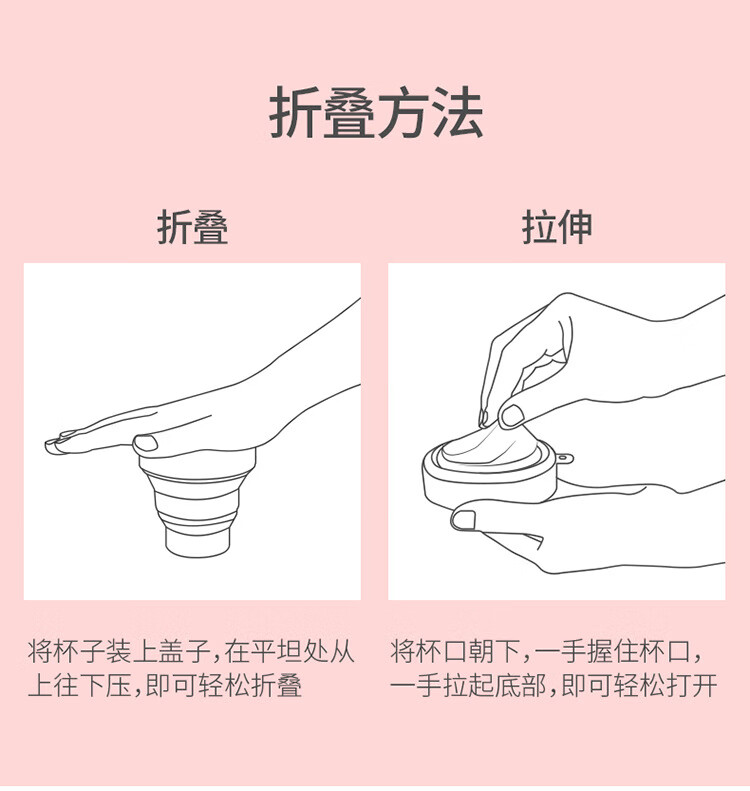 折叠方法

折叠

将杯子装上盖子,在平坦处从上往下压,即可轻松折叠

拉伸

将杯口朝下,一手握住杯口,一手拉起底部,即可轻松打开