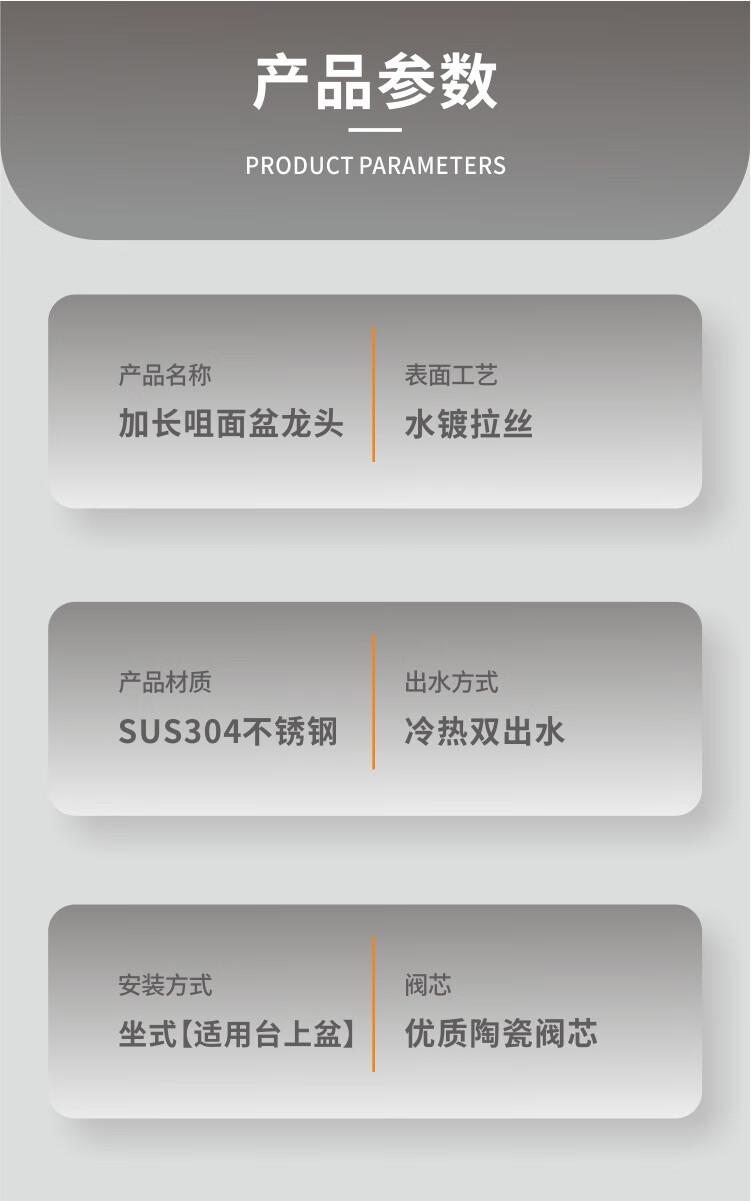 产品参数

PRODUCT PARAMETERS

产品名称
加长咀面盆龙头

表面工艺
水镀拉丝

产品材质
SUS304不锈钢

出水方式
冷热双出水

安装方式
坐式【适用台上盆】

阀芯
优质陶瓷阀芯