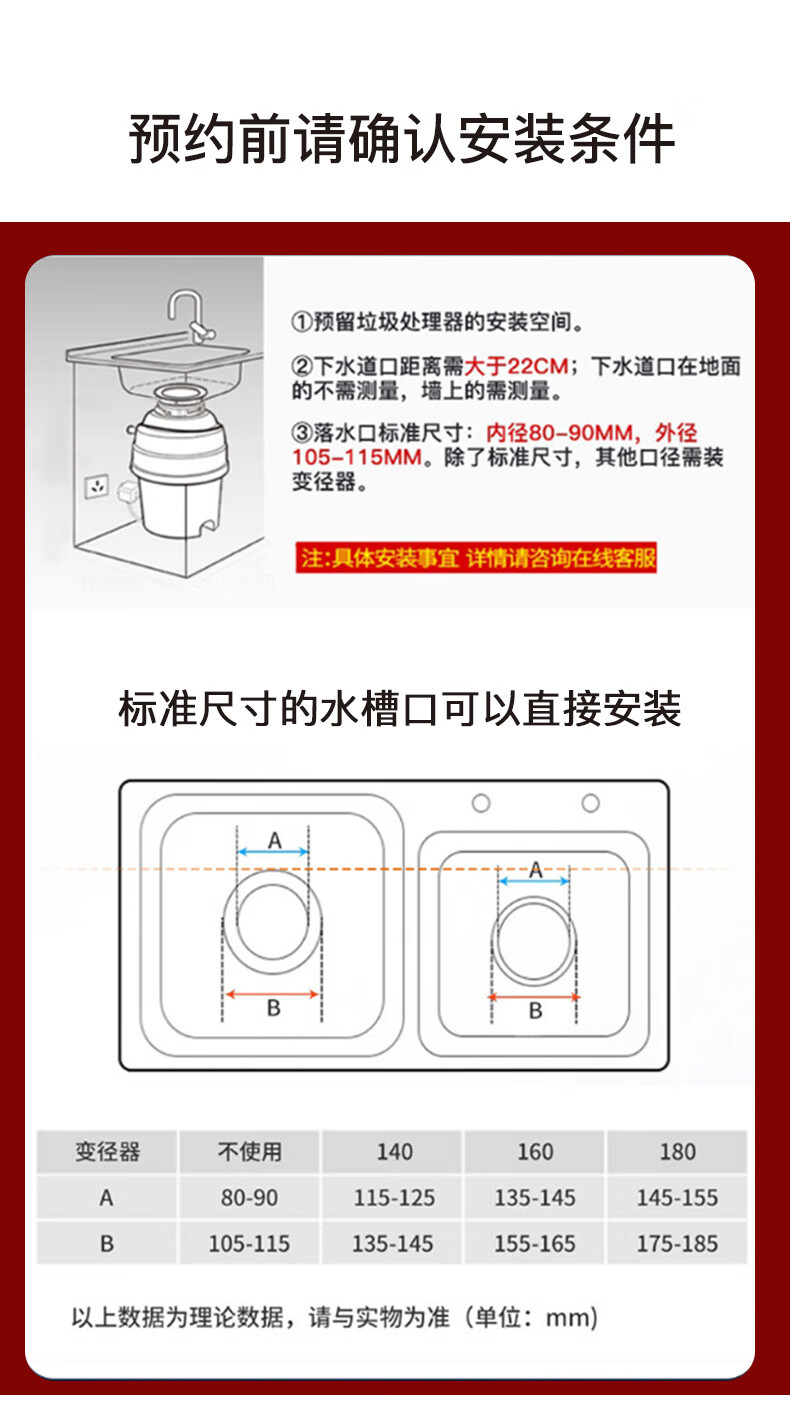 预约前请确认安装条件

①预留垃圾处理器的安装空间。

②下水道口距离需大于22CM；下水道口在地面的不需测量，墙上的需测量。

③落水口标准尺寸：内径80-90MM，外径105-115MM。除了标准尺寸，其他口径需装变径器。

注:具体安装事宜 详情请咨询在线客服

标准尺寸的水槽口可以直接安装

A

B

A

B

| 变径器 | 不使用 | 140 | 160 | 180 |
|---|---|---|---|---|
| A | 80-90 | 115-125 | 135-145 | 145-155 |
| B | 105-115 | 135-145 | 155-165 | 175-185 |

以上数据为理论数据，请与实物为准（单位：mm）