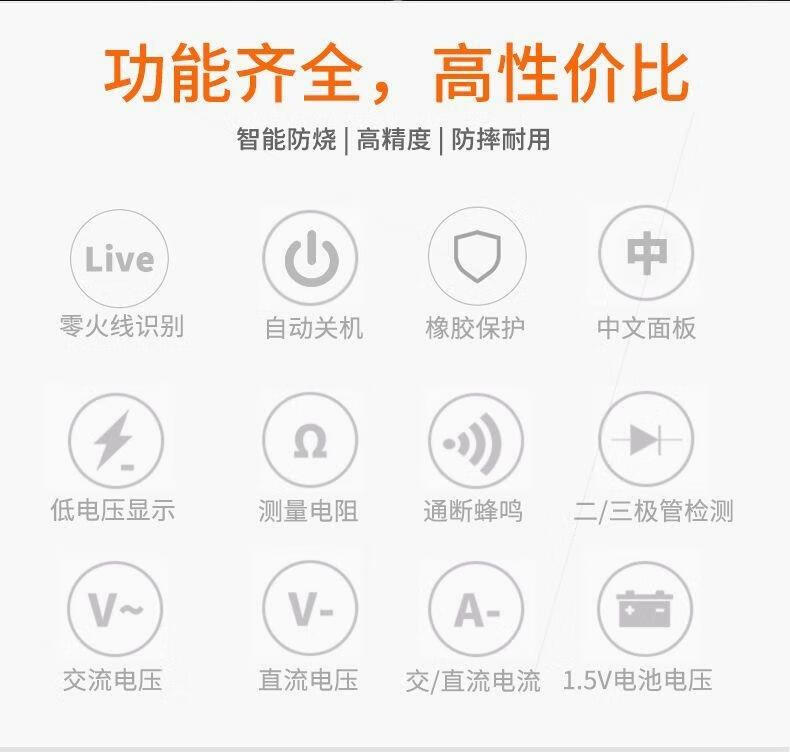 功能齐全，高性价比

智能防烧 | 高精度 | 防摔耐用

Live
零火线识别

自动关机

橡胶保护

中
中文面板

低电压显示

Ω
测量电阻

通断蜂鸣

二/三极管检测

V~
交流电压

V-
直流电压

A-
交/直流电流

1.5V电池电压