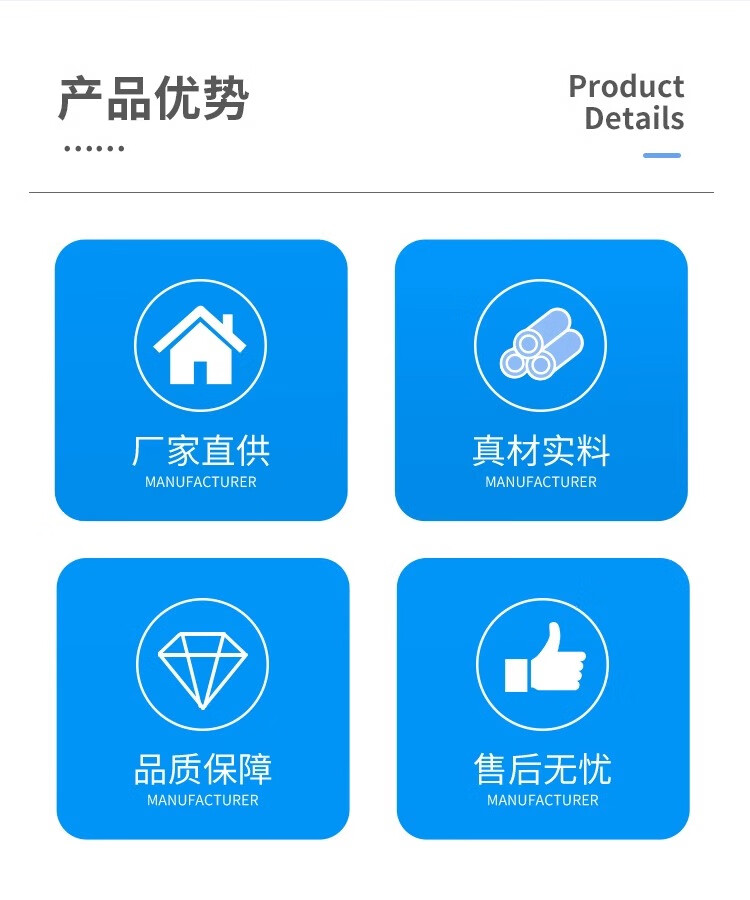 产品优势

Product
Details

厂家直供
MANUFACTURER

真材实料
MANUFACTURER

品质保障
MANUFACTURER

售后无忧
MANUFACTURER