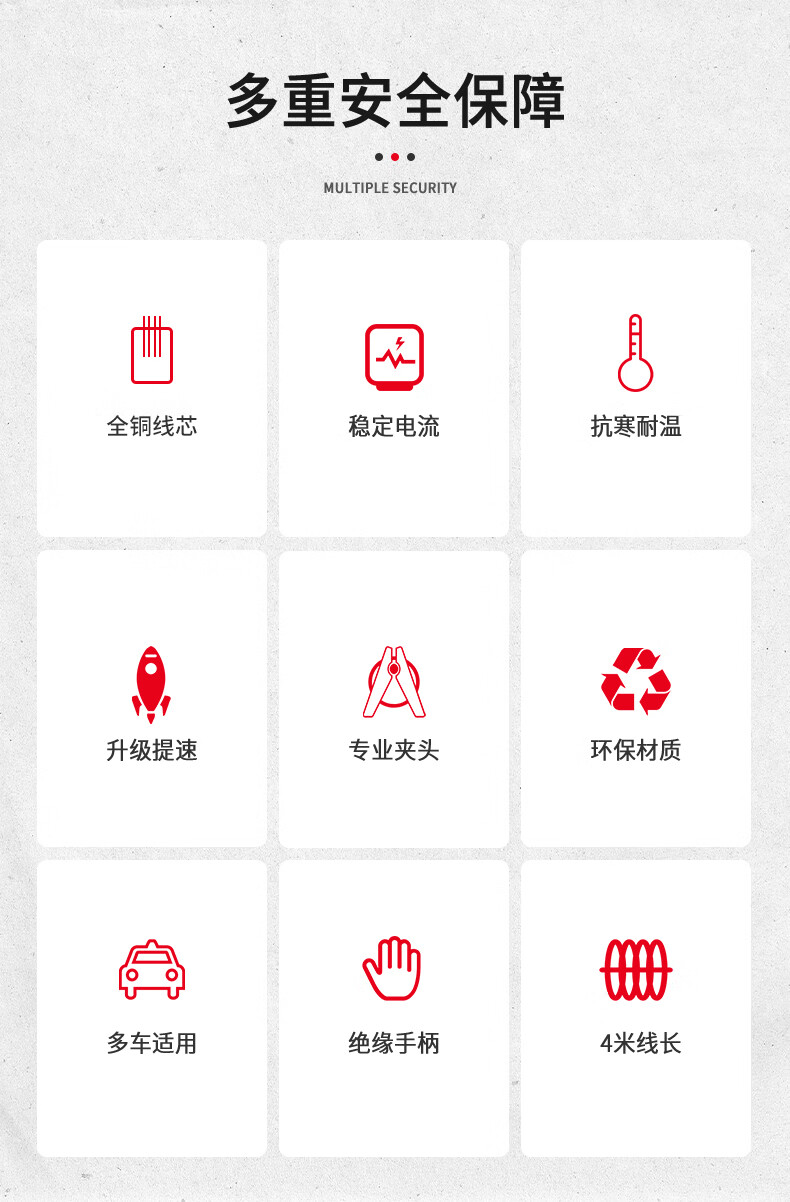 多重安全保障

MULTIPLE SECURITY

全铜线芯

稳定电流

抗寒耐温

升级提速

专业夹头

环保材质

多车适用

绝缘手柄

4米线长