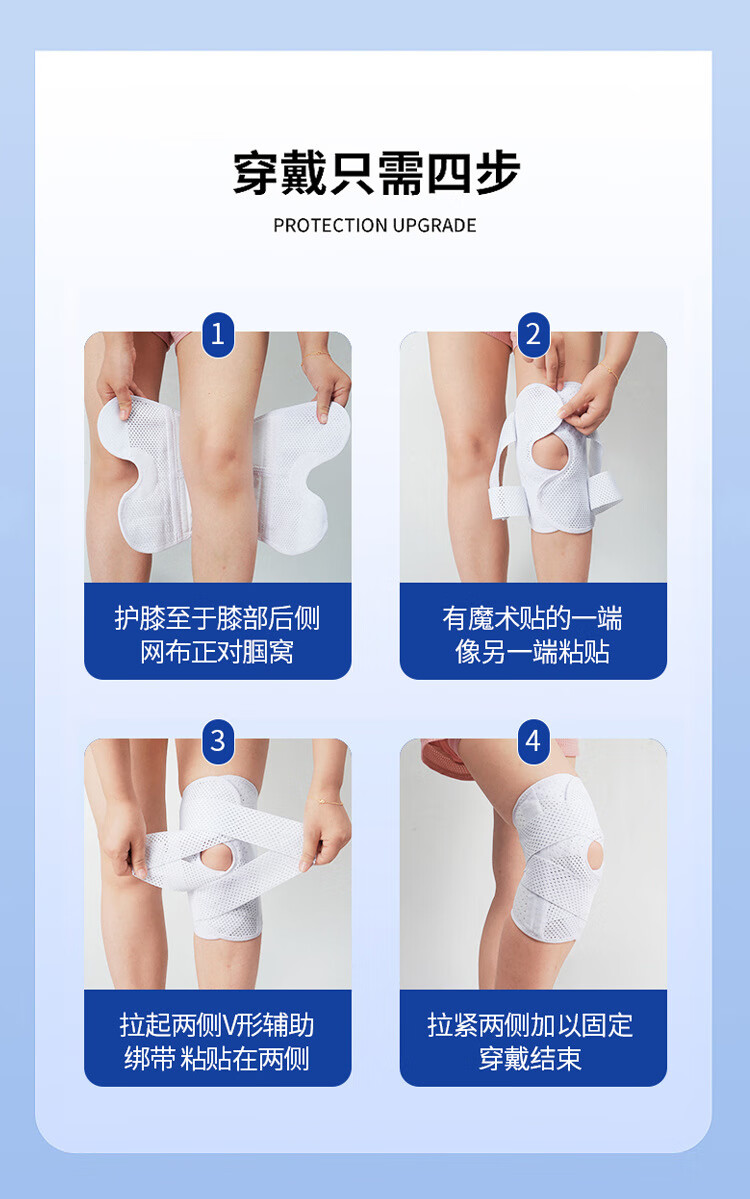 穿戴只需四步

PROTECTION UPGRADE

1

护膝至于膝部后侧
网布正对腘窝

2

有魔术贴的一端
像另一端粘贴

3

拉起两侧V形辅助
绑带 粘贴在两侧

4

拉紧两侧加以固定
穿戴结束