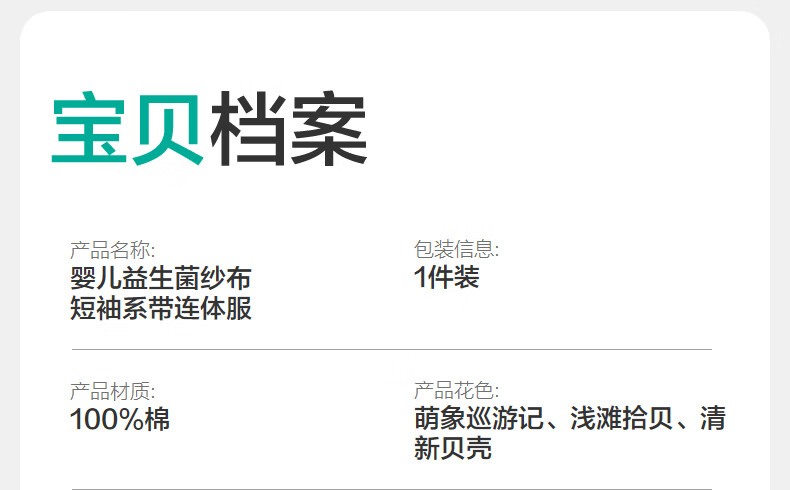 宝贝档案

产品名称:
婴儿益生菌纱布短袖系带连体服

包装信息:
1件装

产品材质:
100%棉

产品花色:
萌象巡游记、浅滩拾贝、清新贝壳