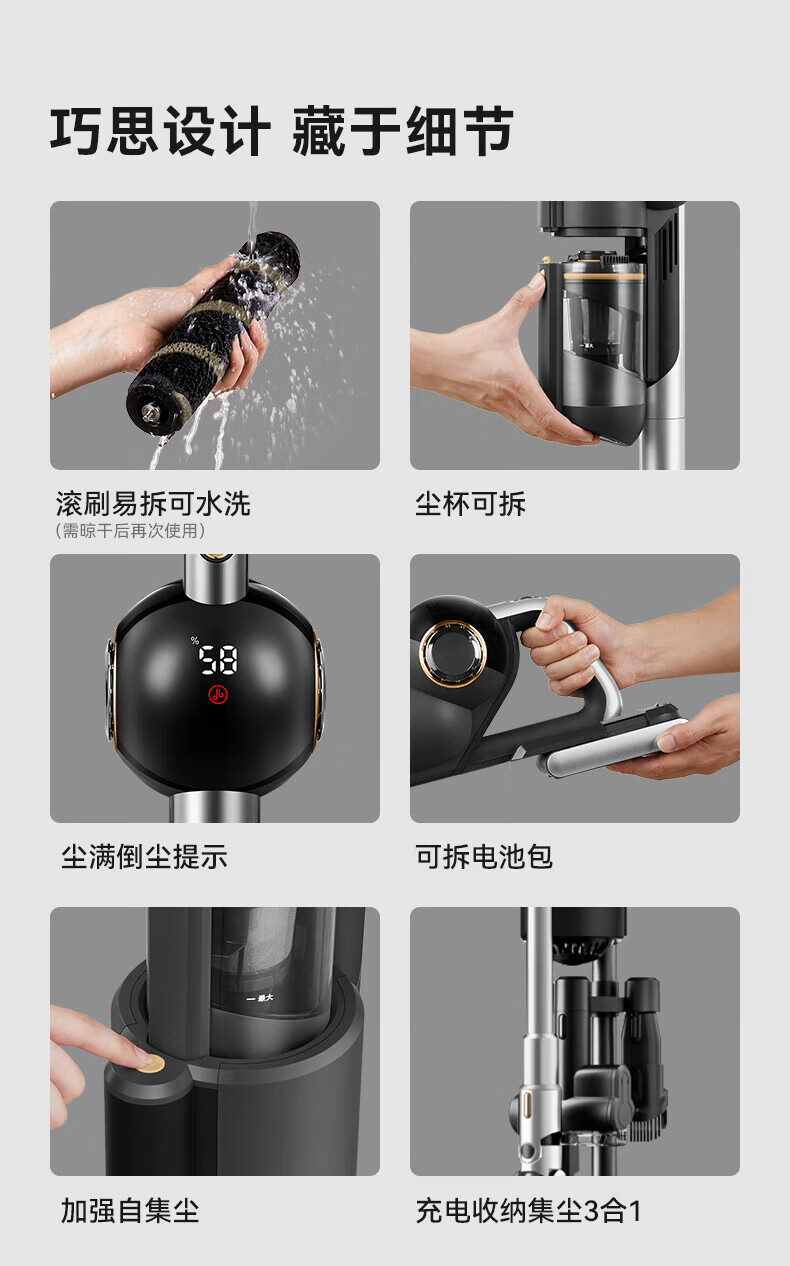 巧思设计 藏于细节

滚刷易拆可水洗
(需晾干后再次使用)

尘杯可拆

%
58

尘满倒尘提示

可拆电池包

一 最大

加强自集尘

充电收纳集尘3合1