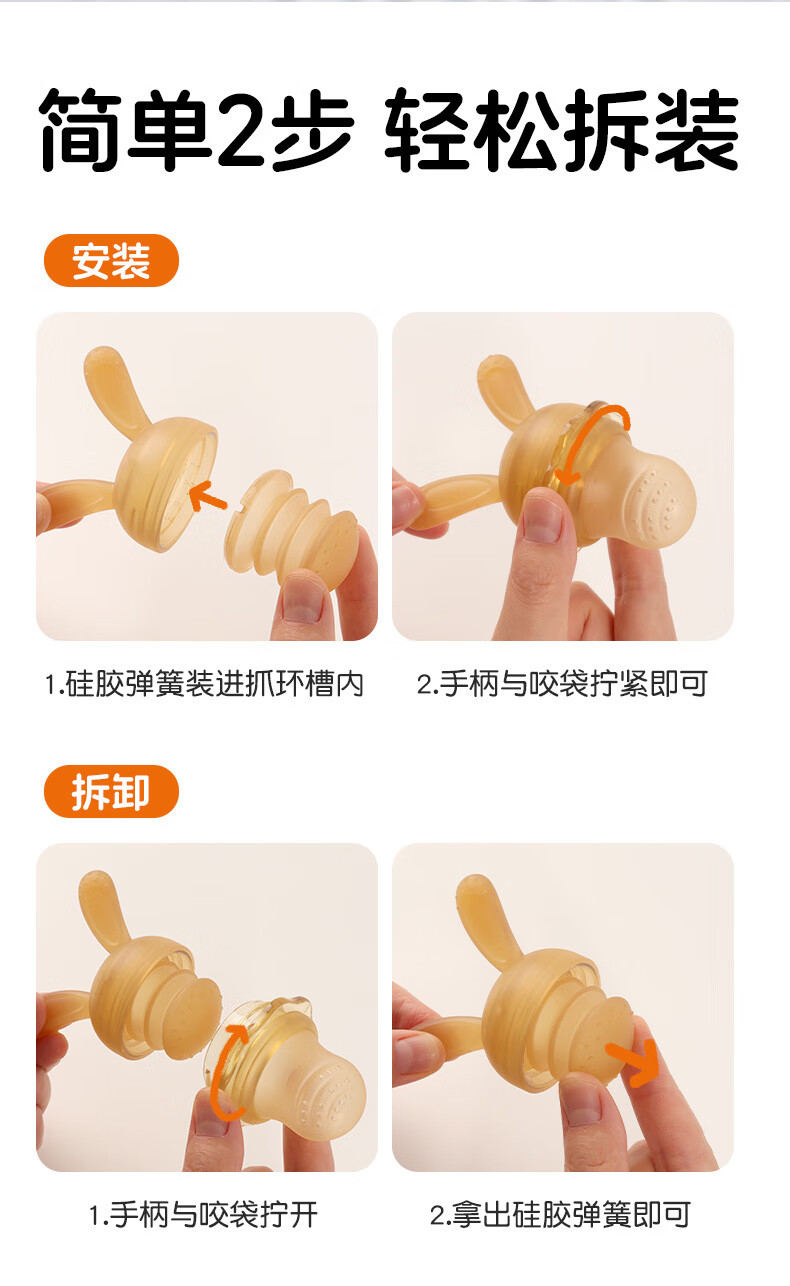 简单2步 轻松拆装

安装

1.硅胶弹簧装进抓环槽内

2.手柄与咬袋拧紧即可

拆卸

1.手柄与咬袋拧开

2.拿出硅胶弹簧即可