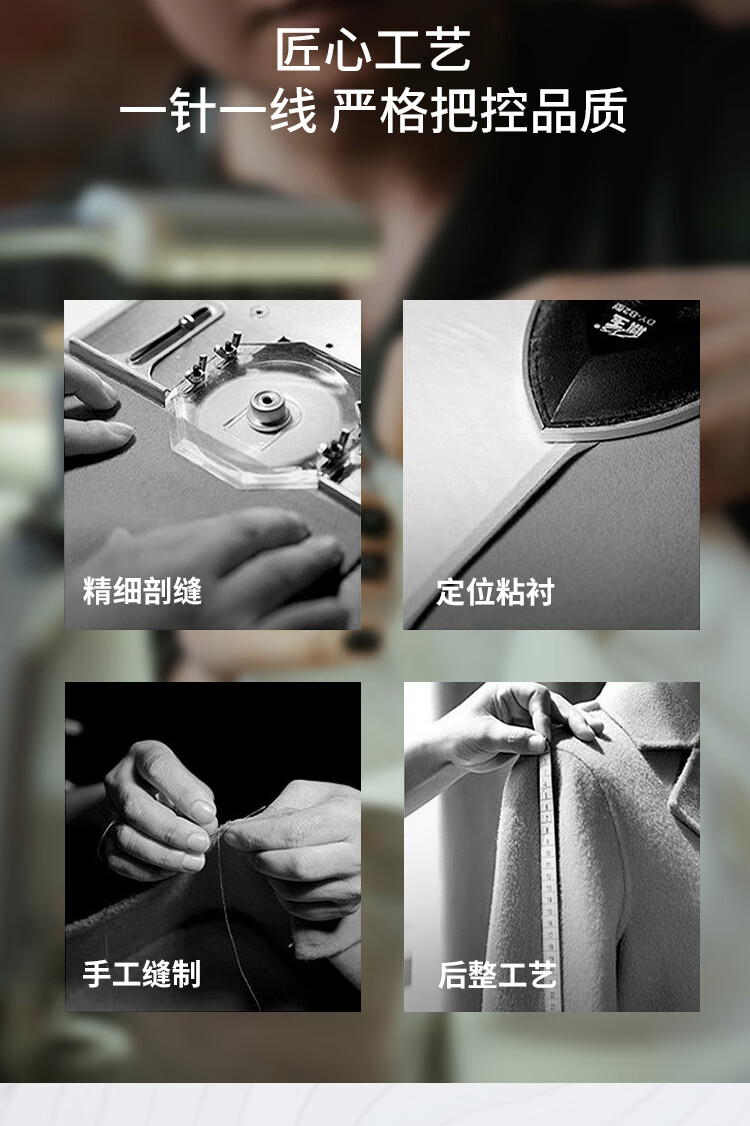 匠心工艺
一针一线 严格把控品质

精细剖缝

定位粘衬

手工缝制

后整工艺