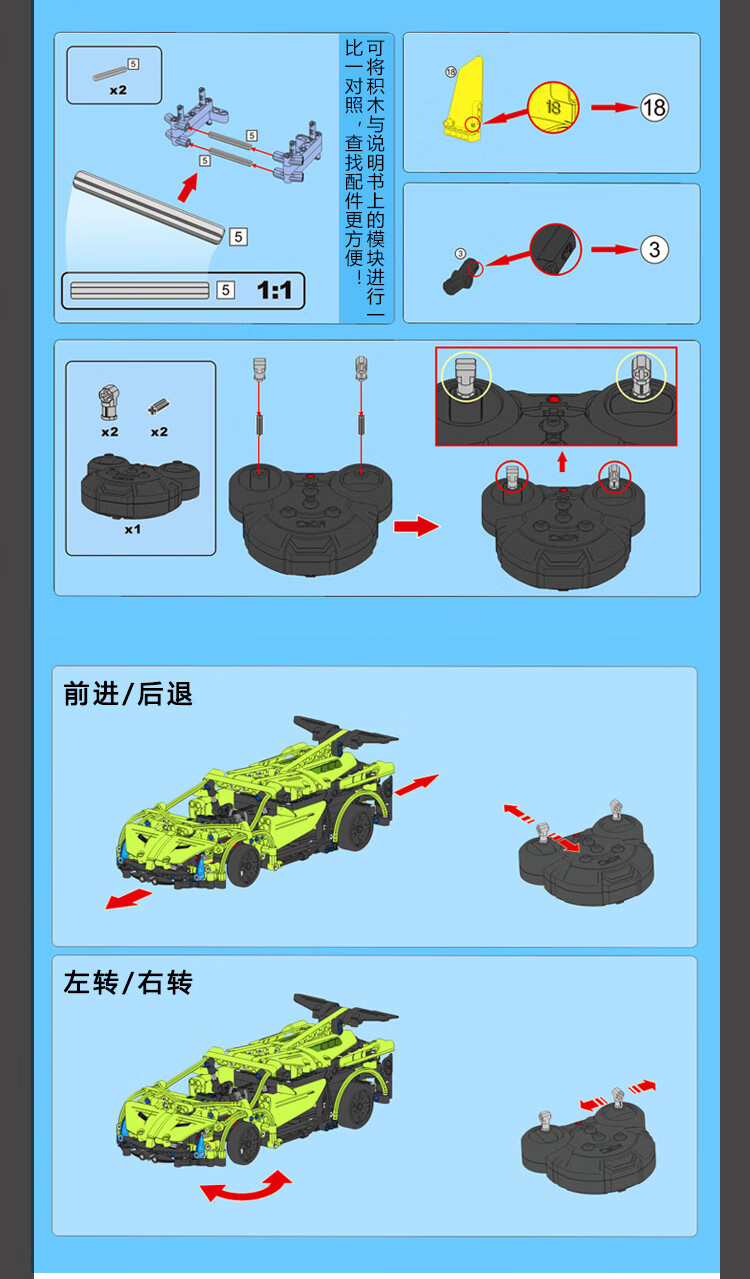 5
x2
5
5
5
5 1:1

可将积木与说明书上的模块进行一比一对照，查找配件更方便！

18
18
18

3
3

x2 x2
x1

前进/后退

左转/右转