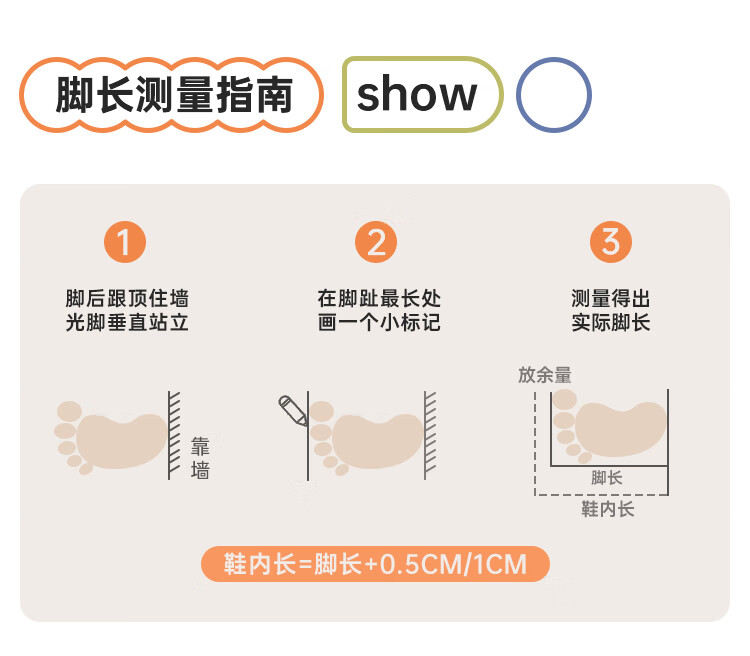 脚长测量指南

show

1
脚后跟顶住墙
光脚垂直站立

靠墙

2
在脚趾最长处
画一个小标记

3
测量得出
实际脚长

放余量

脚长

鞋内长

鞋内长=脚长+0.5CM/1CM