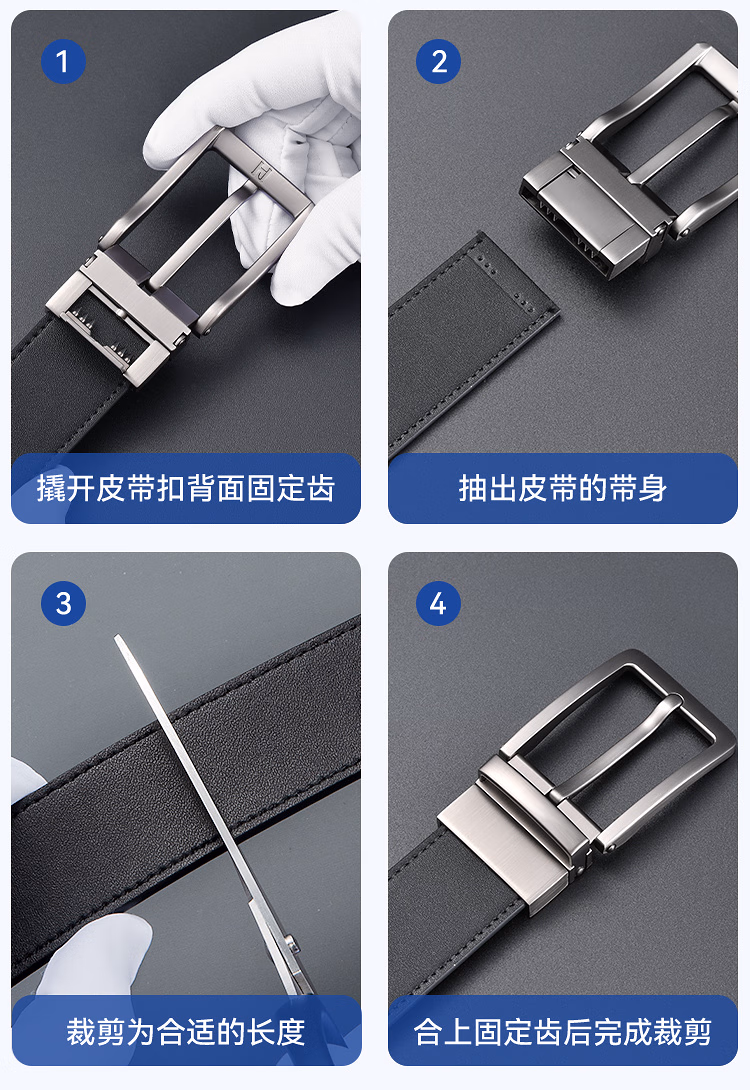 1
撬开皮带扣背面固定齿

2
抽出皮带的带身

3
裁剪为合适的长度

4
合上固定齿后完成裁剪