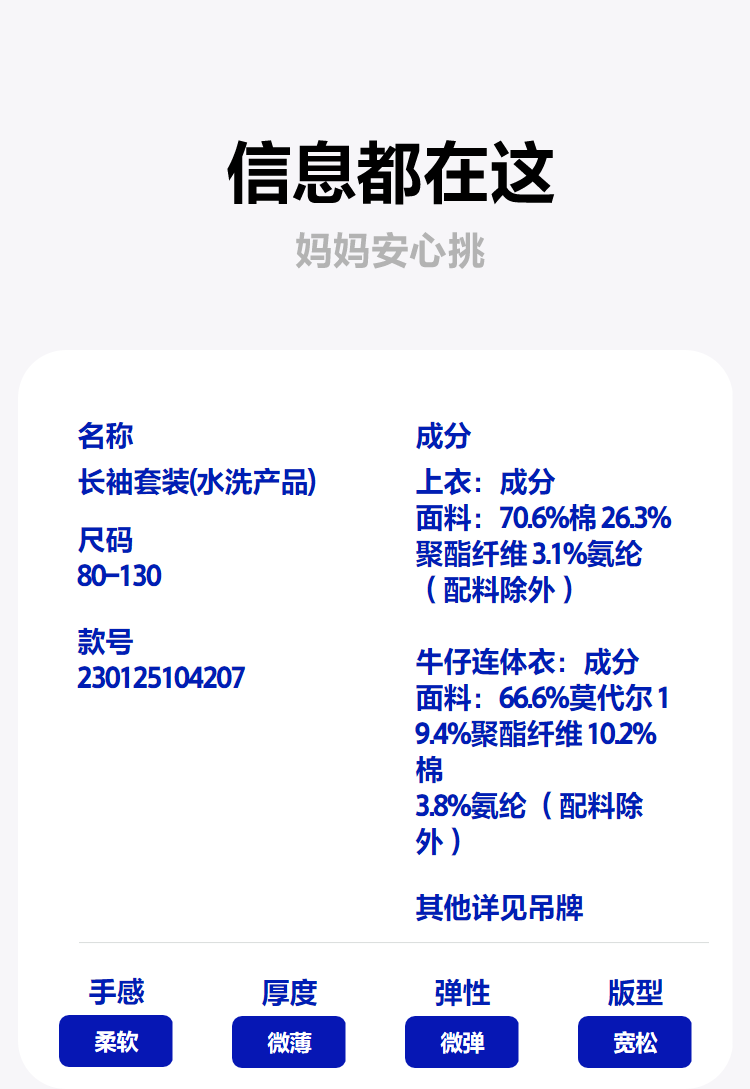 信息都在这
妈妈安心挑

名称
长袖套装(水洗产品)

尺码
80-130

款号
230125104207

成分

上衣：成分
面料：70.6%棉26.3%聚酯纤维3.1%氨纶（配料除外）

牛仔连体衣：成分
面料：66.6%莫代尔19.4%聚酯纤维10.2%棉
3.8%氨纶（配料除外）

其他详见吊牌

手感
柔软

厚度
微薄

弹性
微弹

版型
宽松