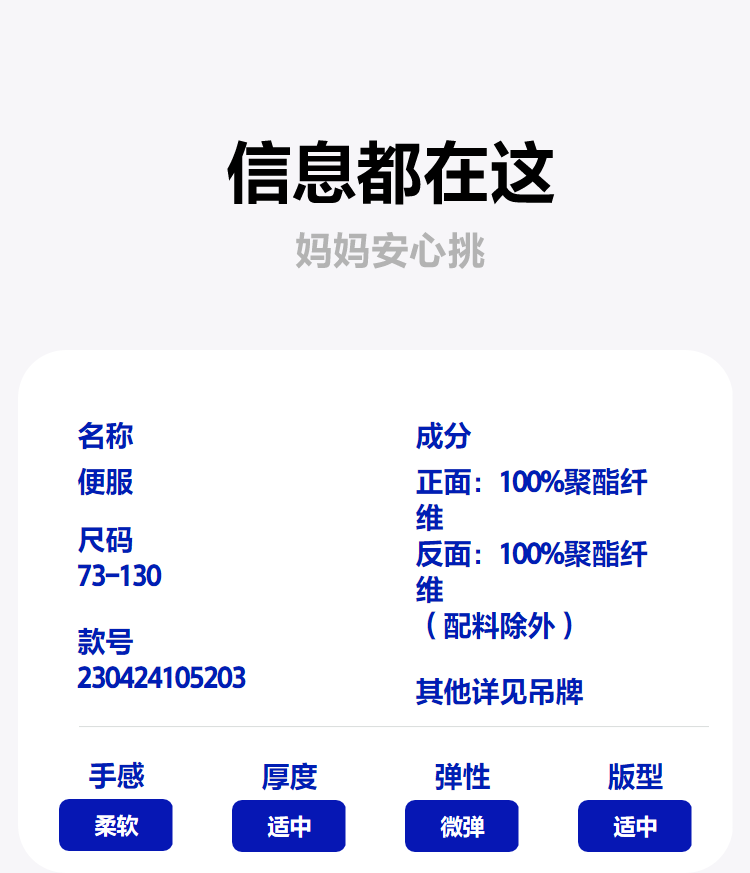 信息都在这

妈妈安心挑

名称
便服

尺码
73-130

款号
230424105203

成分
正面：100%聚酯纤维
反面：100%聚酯纤维
（配料除外）

其他详见吊牌

手感
柔软

厚度
适中

弹性
微弹

版型
适中