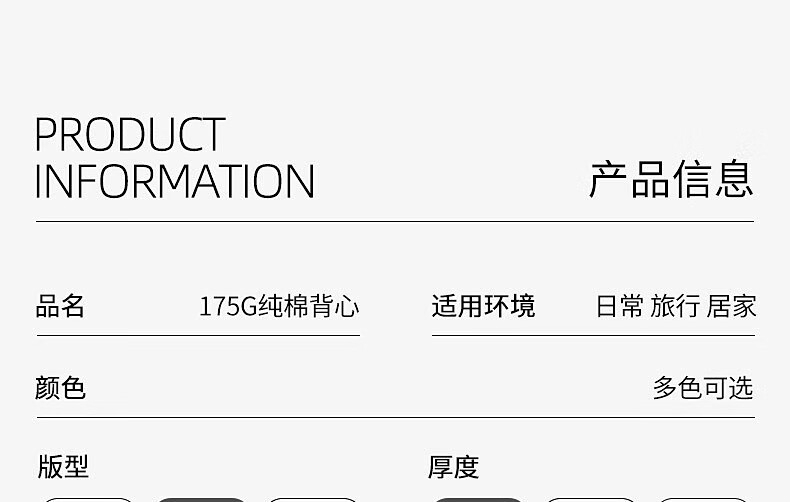 PRODUCT
INFORMATION

产品信息

品名 175G纯棉背心

适用环境 日常 旅行 居家

颜色 多色可选

版型

厚度