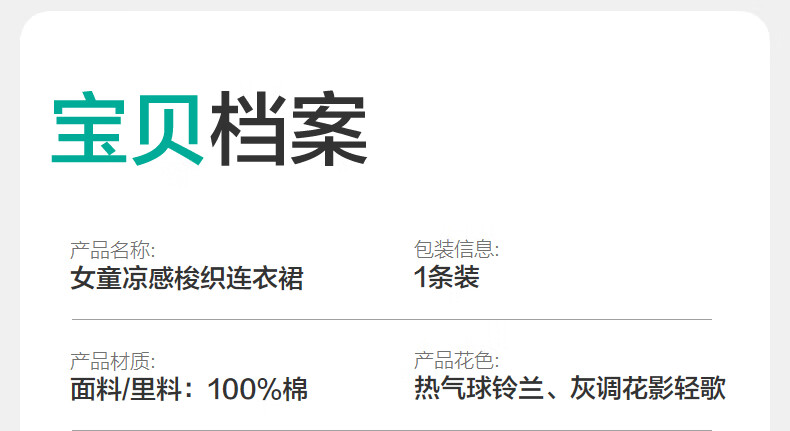 宝贝档案

产品名称:
女童凉感梭织连衣裙

包装信息:
1条装

产品材质:
面料/里料：100%棉

产品花色:
热气球铃兰、灰调花影轻歌