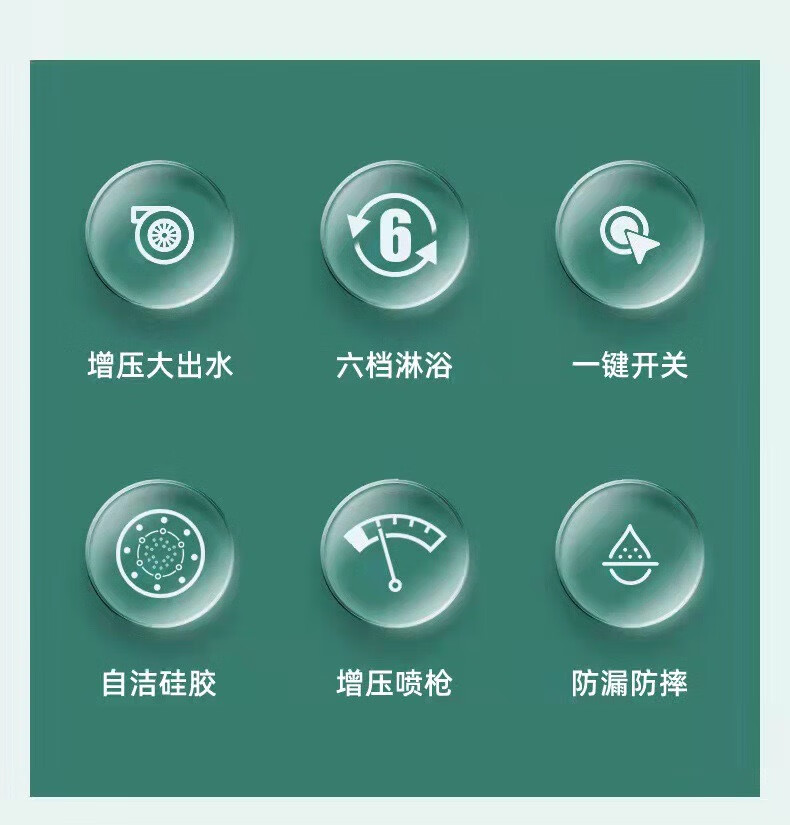 6

增压大出水

六档淋浴

一键开关

自洁硅胶

增压喷枪

防漏防摔