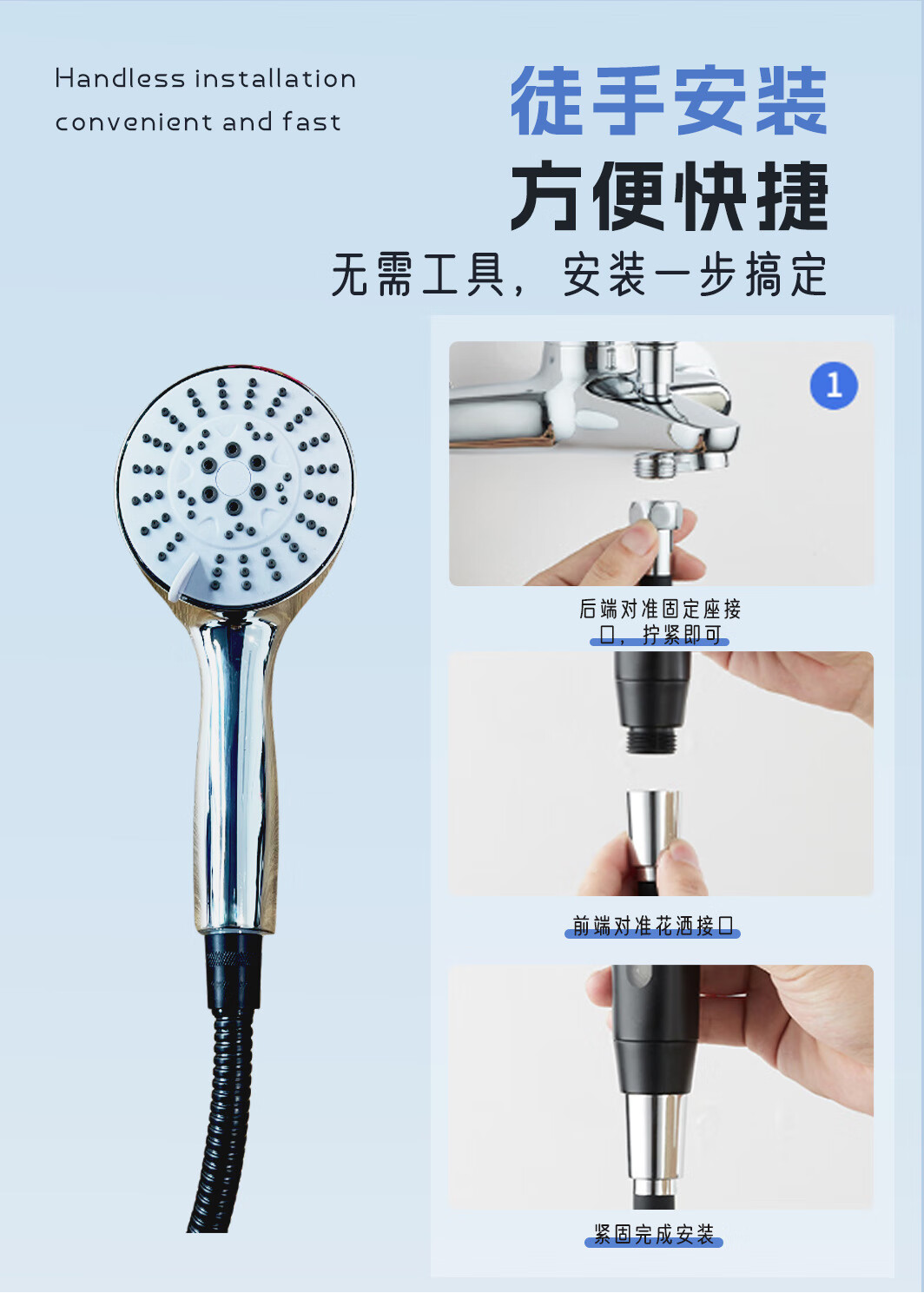 Handless installation
convenient and fast

徒手安装
方便快捷

无需工具，安装一步搞定

1

后端对准固定座接口，拧紧即可

前端对准花洒接口

紧固完成安装