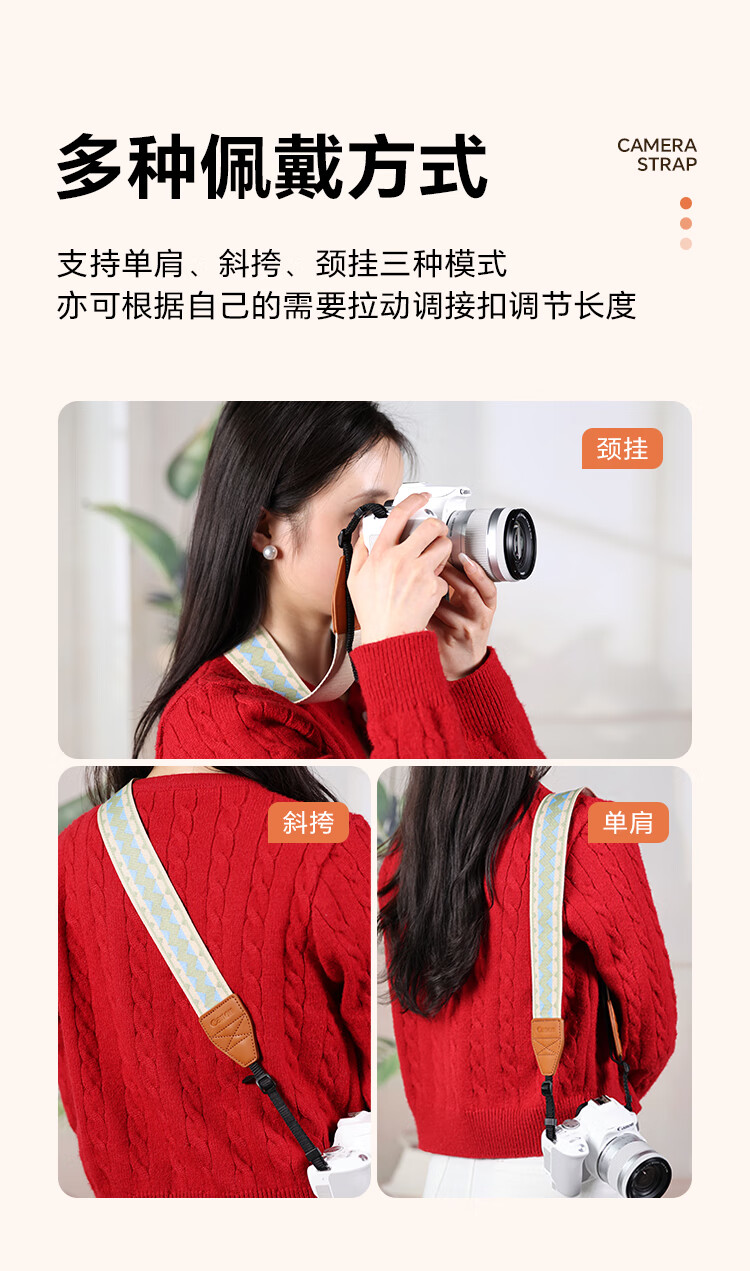 多种佩戴方式

CAMERA
STRAP

支持单肩、斜挎、颈挂三种模式
亦可根据自己的需要拉动调接扣调节长度

颈挂

斜挎

单肩