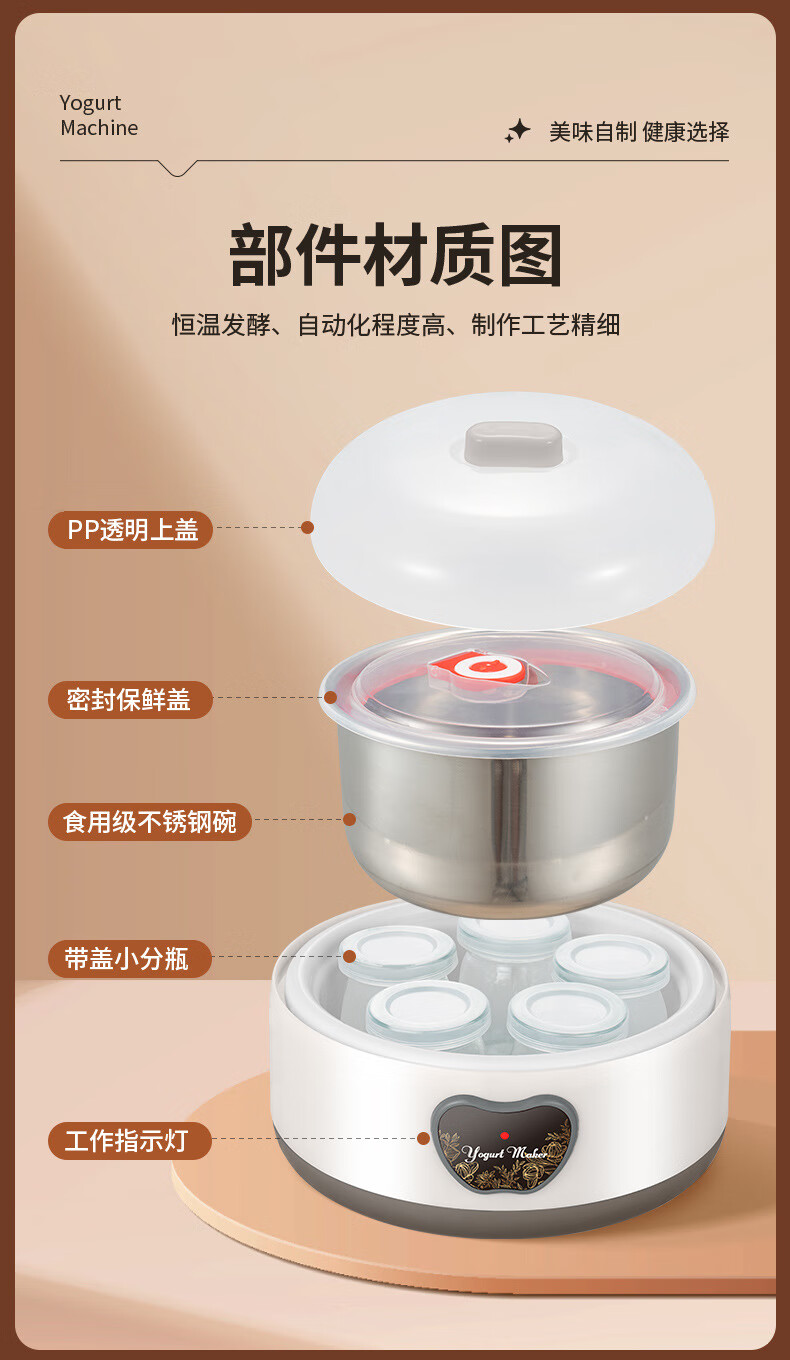 Yogurt Machine

美味自制 健康选择

部件材质图

恒温发酵、自动化程度高、制作工艺精细

PP透明上盖

密封保鲜盖

食用级不锈钢碗

带盖小分瓶

工作指示灯

Yogurt Maker