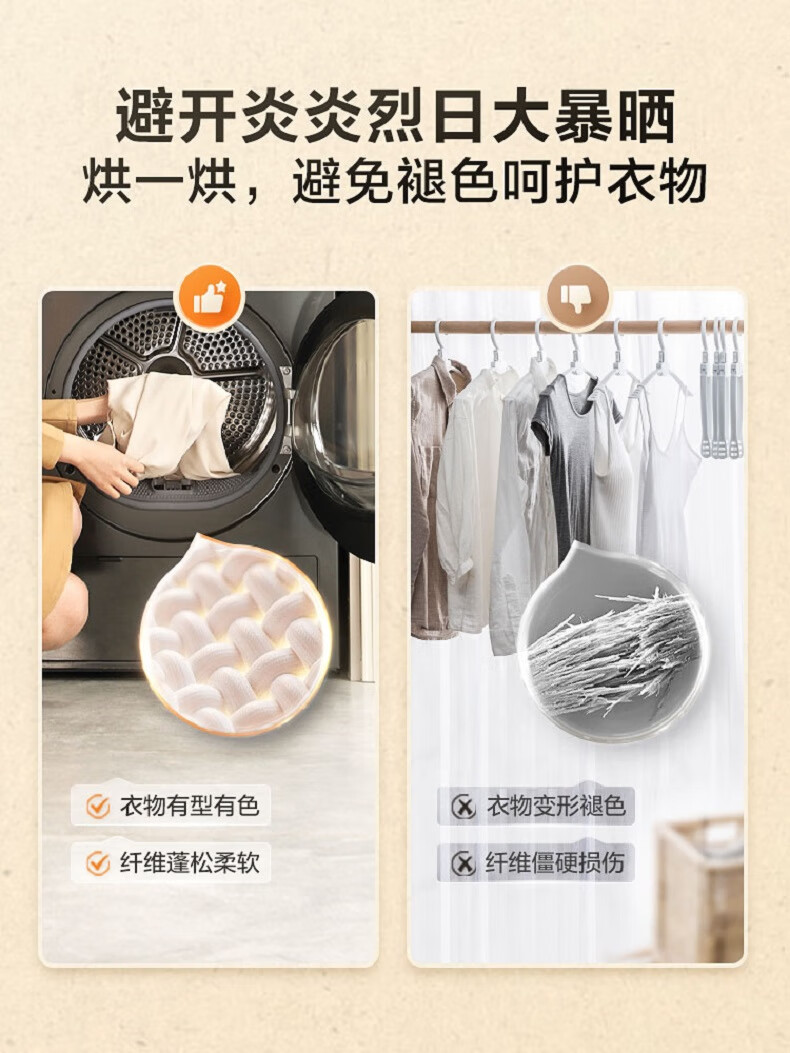 避开炎炎烈日大暴晒
烘一烘，避免褪色呵护衣物

衣物有型有色
纤维蓬松柔软

衣物变形褪色
纤维僵硬损伤