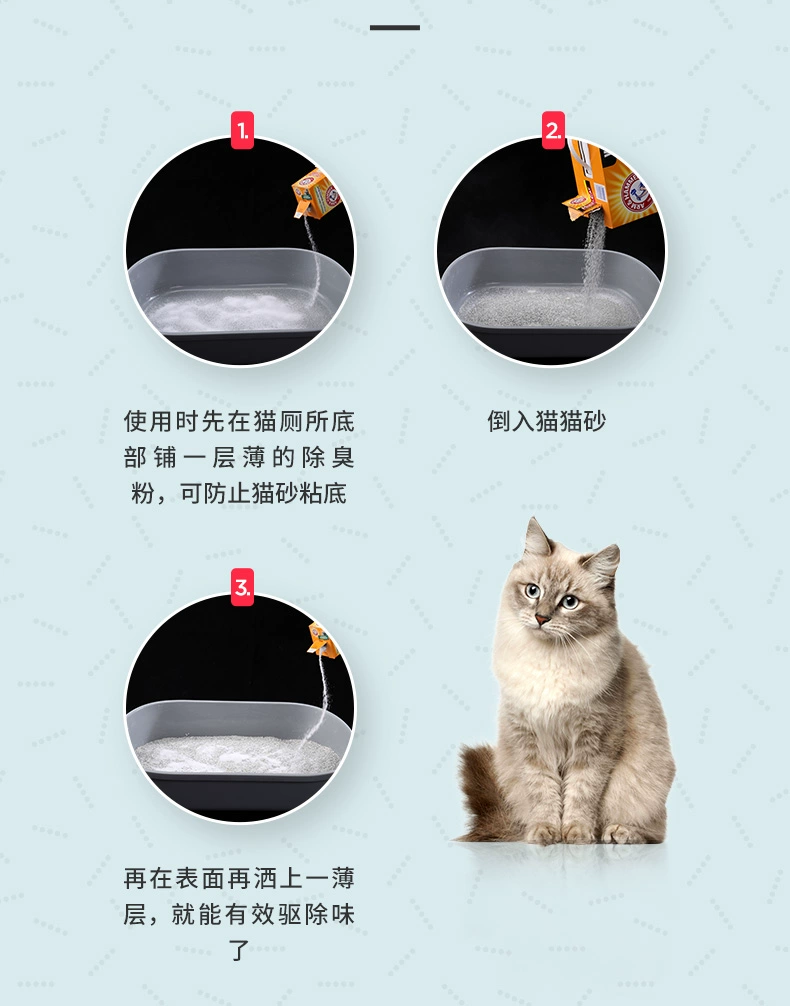 1.

使用时先在猫厕所底部铺一层薄的除臭粉，可防止猫砂粘底

2.

倒入猫猫砂

3.

再在表面再洒上一薄层，就能有效驱除味了