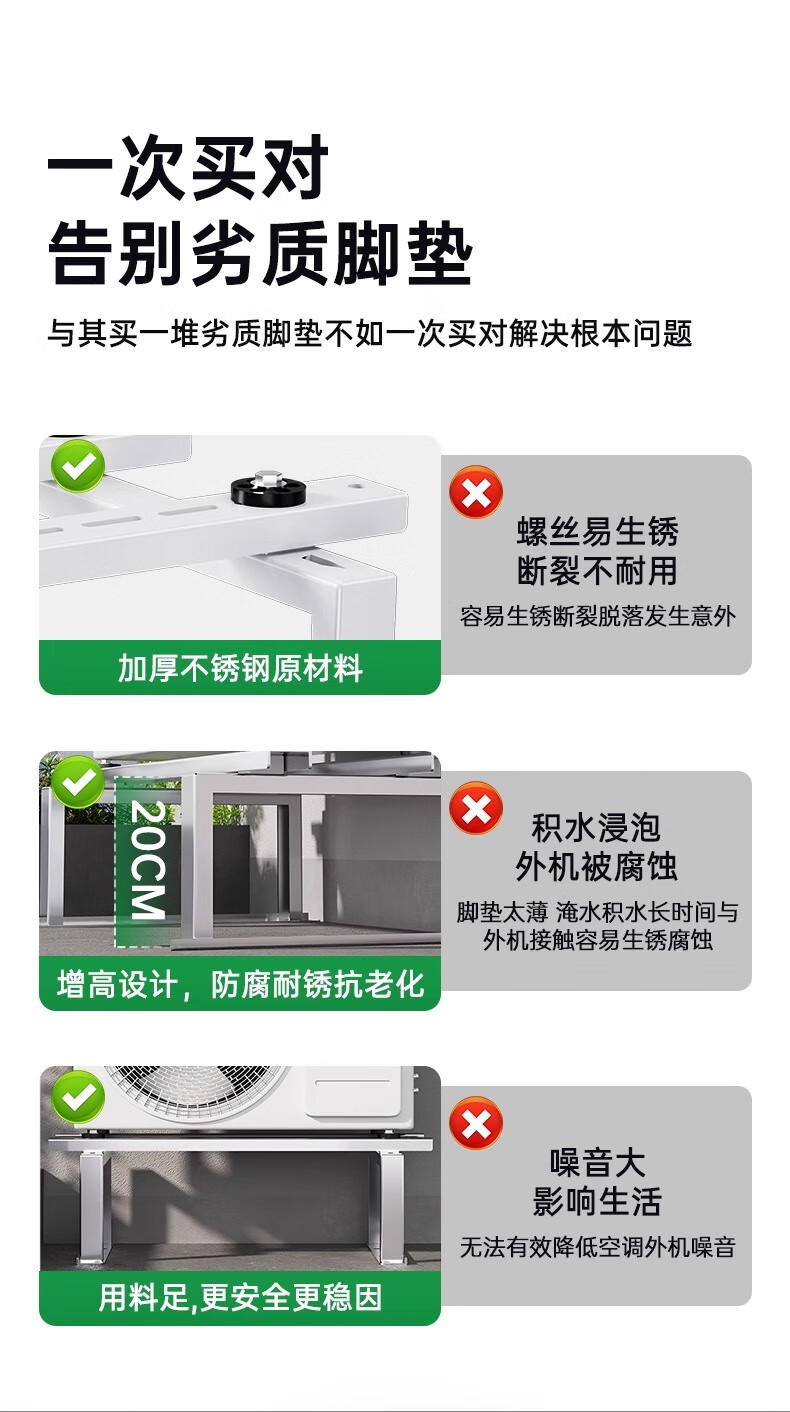 一次买对
告别劣质脚垫

与其买一堆劣质脚垫不如一次买对解决根本问题

加厚不锈钢原材料

螺丝易生锈
断裂不耐用

容易生锈断裂脱落发生意外

20CM

增高设计，防腐耐锈抗老化

积水浸泡
外机被腐蚀

脚垫太薄 淹水积水长时间与外机接触容易生锈腐蚀

用料足,更安全更稳因

噪音大
影响生活

无法有效降低空调外机噪音