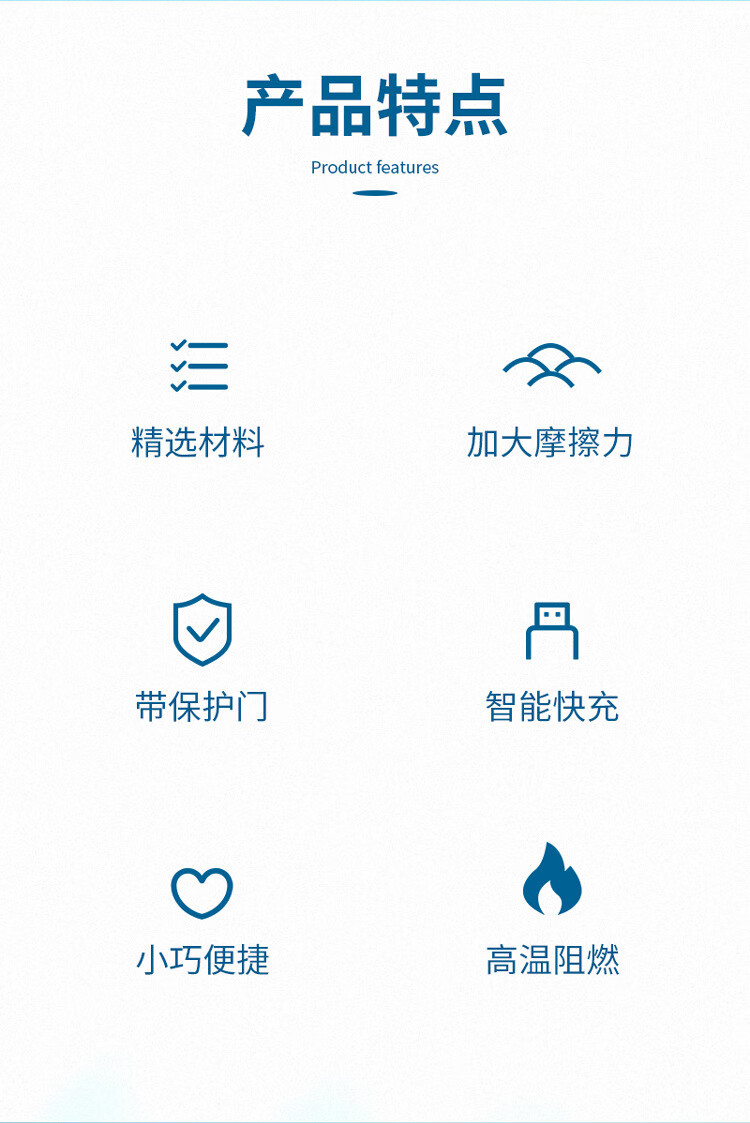 产品特点

Product features

精选材料

加大摩擦力

带保护门

智能快充

小巧便捷

高温阻燃