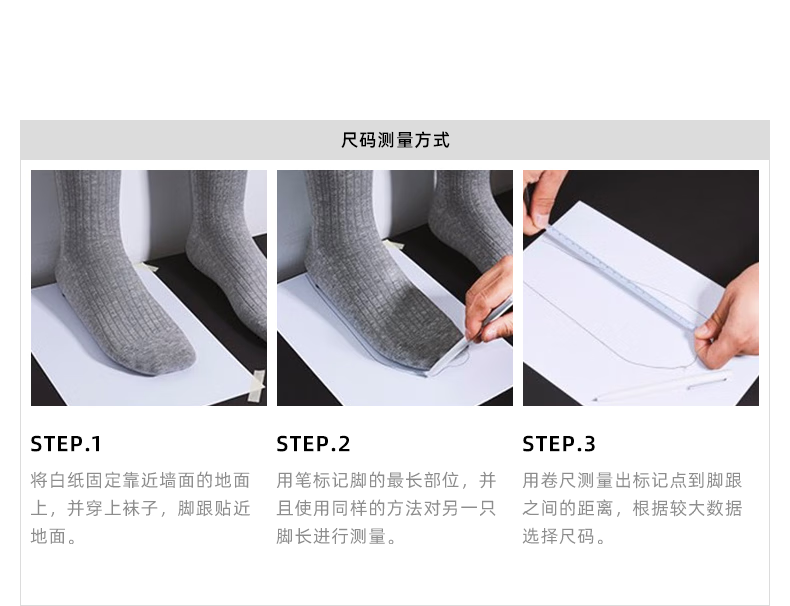 尺码测量方式

STEP.1
将白纸固定靠近墙面的地面上，并穿上袜子，脚跟贴近地面。

STEP.2
用笔标记脚的最长部位，并且使用同样的方法对另一只脚长进行测量。

STEP.3
用卷尺测量出标记点到脚跟之间的距离，根据较大数据选择尺码。