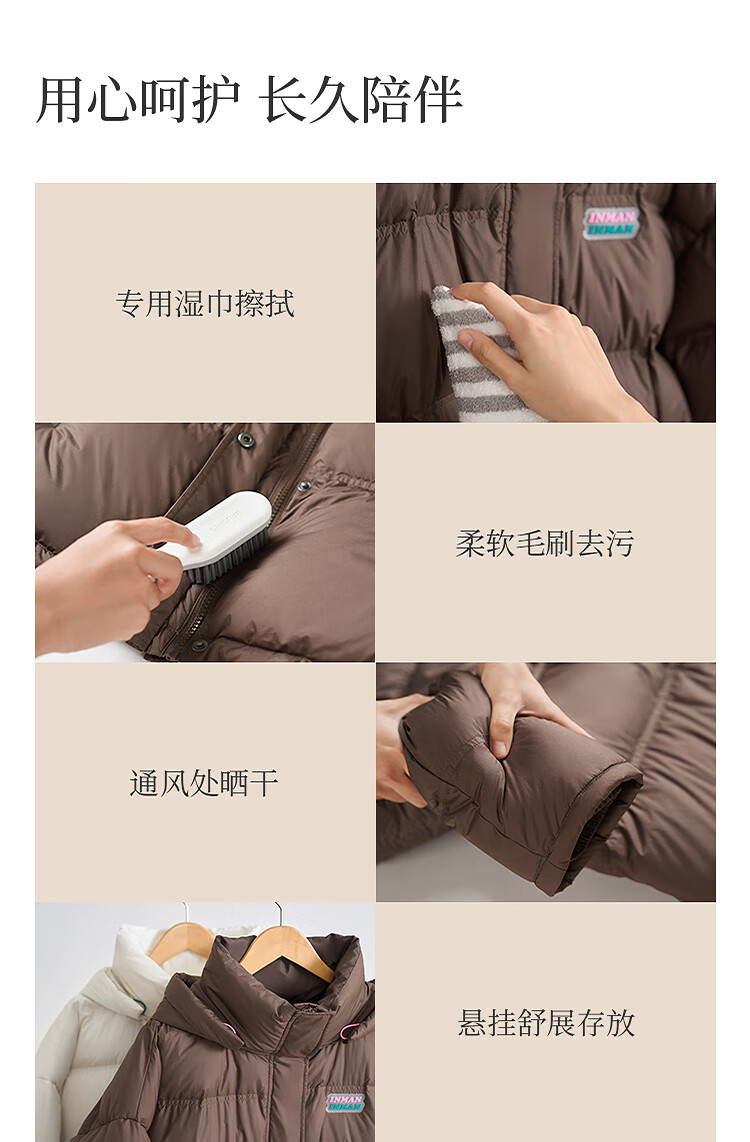 用心呵护 长久陪伴

专用湿巾擦拭

INMAN
INMAN

柔软毛刷去污

通风处晒干

悬挂舒展存放

INMAN
INMAN