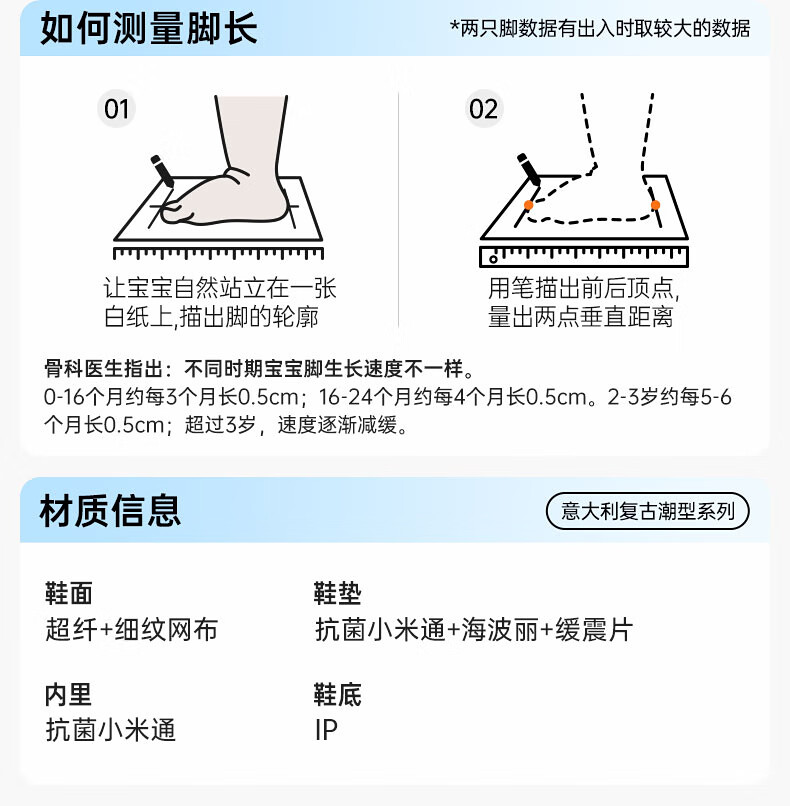 如何测量脚长

*两只脚数据有出入时取较大的数据

01

让宝宝自然站立在一张白纸上,描出脚的轮廓

02

用笔描出前后顶点,量出两点垂直距离

骨科医生指出：不同时期宝宝脚生长速度不一样。
0-16个月约每3个月长0.5cm；16-24个月约每4个月长0.5cm。2-3岁约每5-6个月长0.5cm；超过3岁，速度逐渐减缓。

材质信息

意大利复古潮型系列

鞋面
超纤+细纹网布

鞋垫
抗菌小米通+海波丽+缓震片

内里
抗菌小米通

鞋底
IP