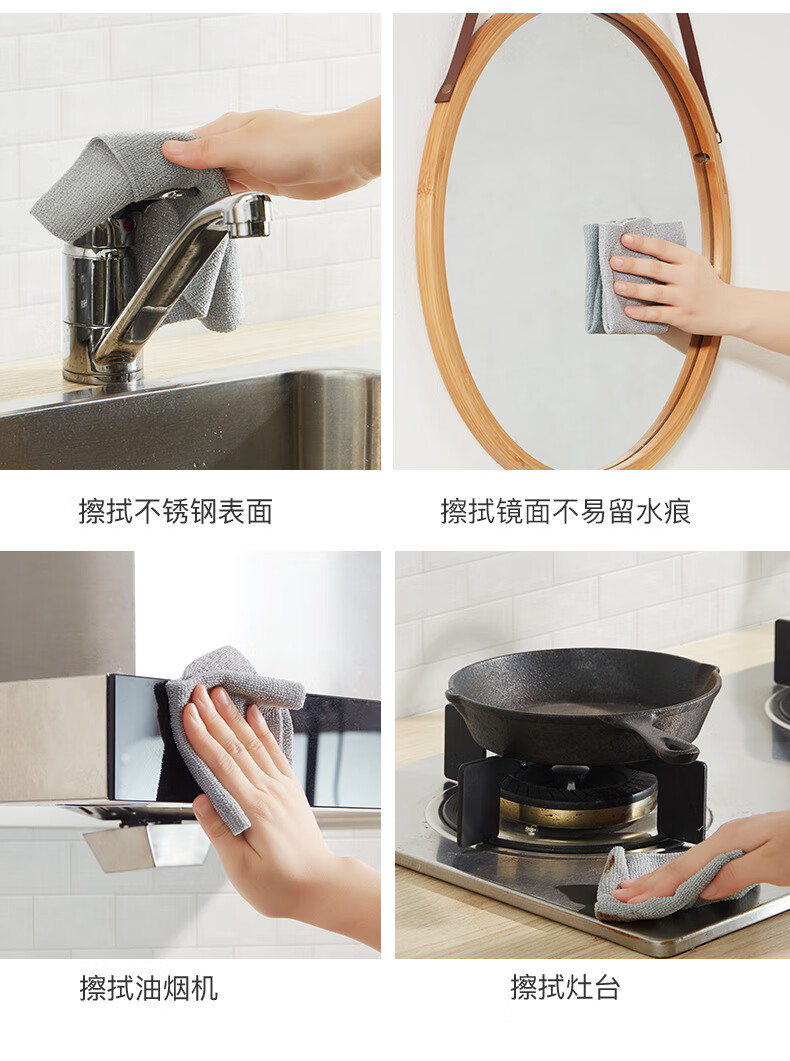 擦拭不锈钢表面

擦拭镜面不易留水痕

擦拭油烟机

擦拭灶台