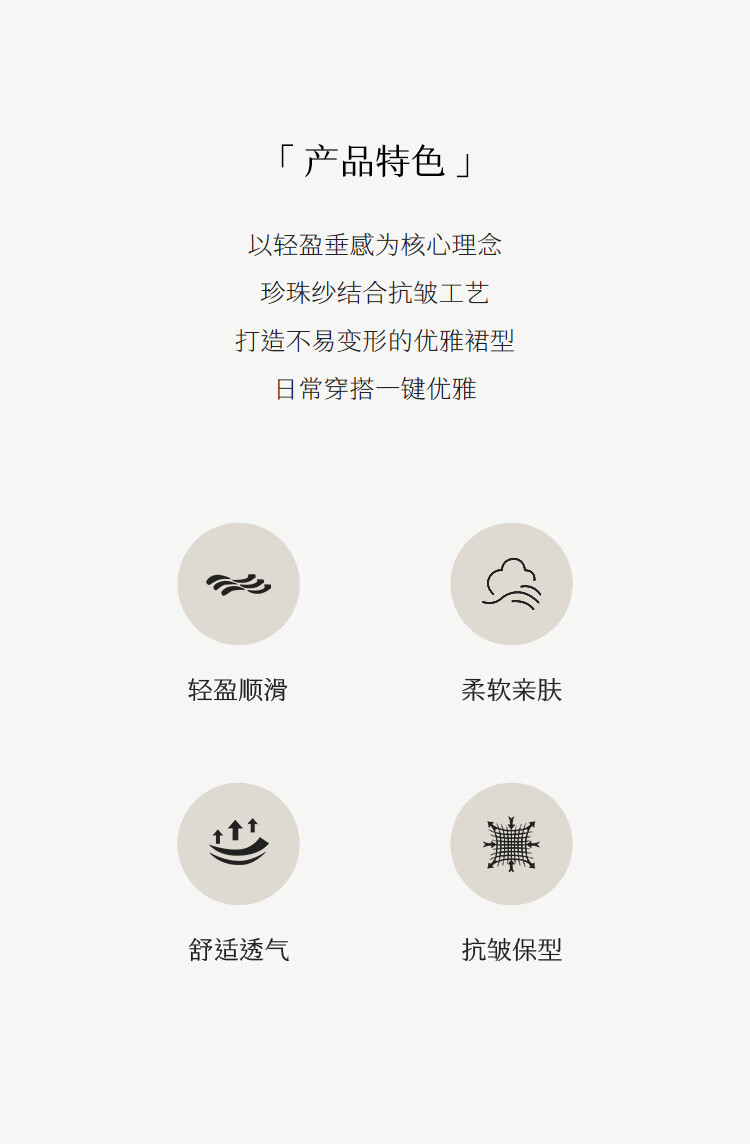 「产品特色」

以轻盈垂感为核心理念
珍珠纱结合抗皱工艺
打造不易变形的优雅裙型
日常穿搭一键优雅

轻盈顺滑

柔软亲肤

舒适透气

抗皱保型