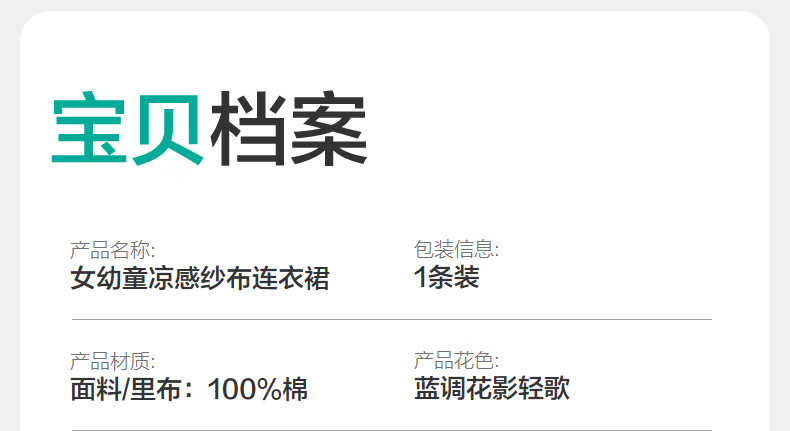 宝贝档案

产品名称:
女幼童凉感纱布连衣裙

包装信息:
1条装

产品材质:
面料/里布：100%棉

产品花色:
蓝调花影轻歌