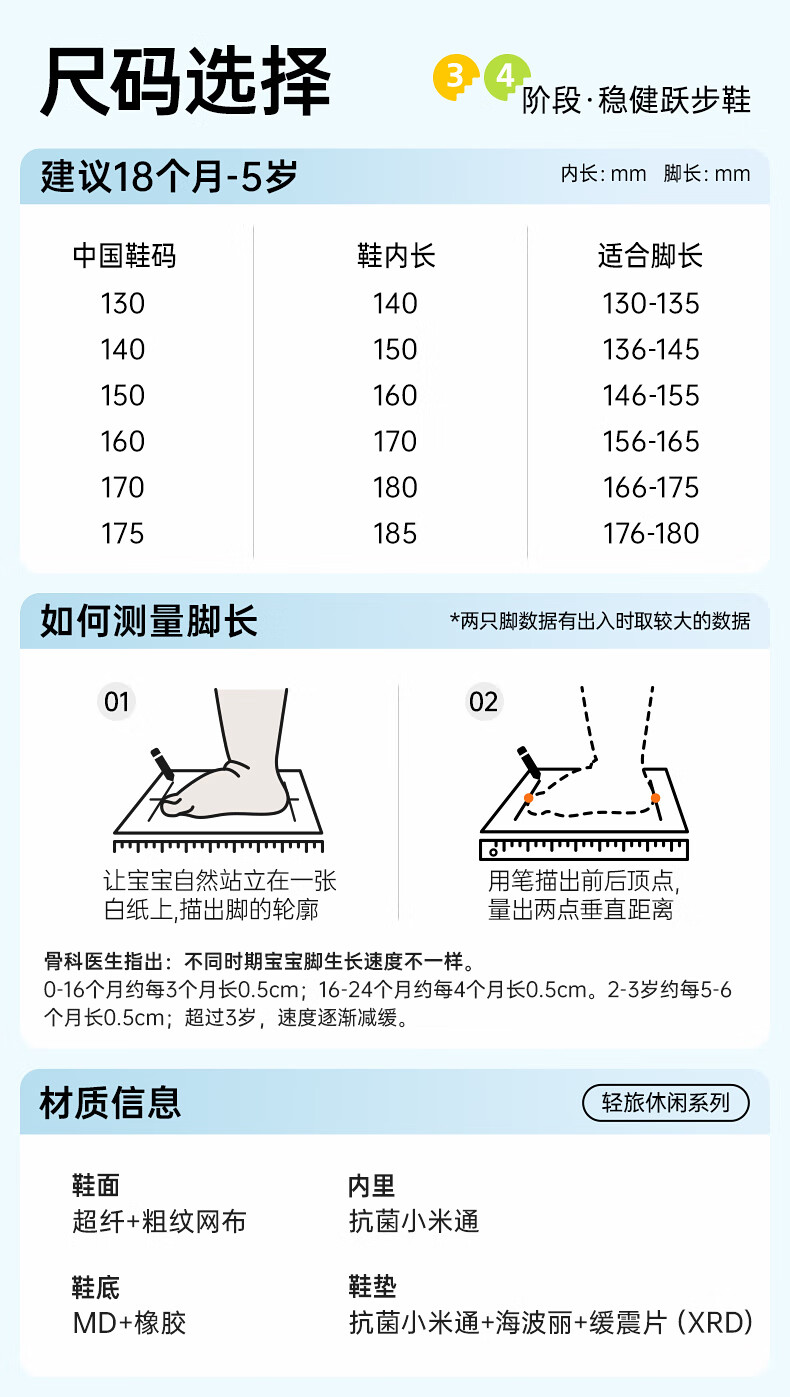 尺码选择

3 4 阶段·稳健跃步鞋

建议18个月-5岁

内长: mm 脚长: mm

| 中国鞋码 | 鞋内长 | 适合脚长 |
|---|---|---|
| 130 | 140 | 130-135 |
| 140 | 150 | 136-145 |
| 150 | 160 | 146-155 |
| 160 | 170 | 156-165 |
| 170 | 180 | 166-175 |
| 175 | 185 | 176-180 |

如何测量脚长

*两只脚数据有出入时取较大的数据

01

让宝宝自然站立在一张白纸上,描出脚的轮廓

02

用笔描出前后顶点,量出两点垂直距离

骨科医生指出：不同时期宝宝脚生长速度不一样。
0-16个月约每3个月长0.5cm；16-24个月约每4个月长0.5cm。2-3岁约每5-6个月长0.5cm；超过3岁，速度逐渐减缓。

材质信息

轻旅休闲系列

鞋面
超纤+粗纹网布

内里
抗菌小米通

鞋底
MD+橡胶

鞋垫
抗菌小米通+海波丽+缓震片（XRD）