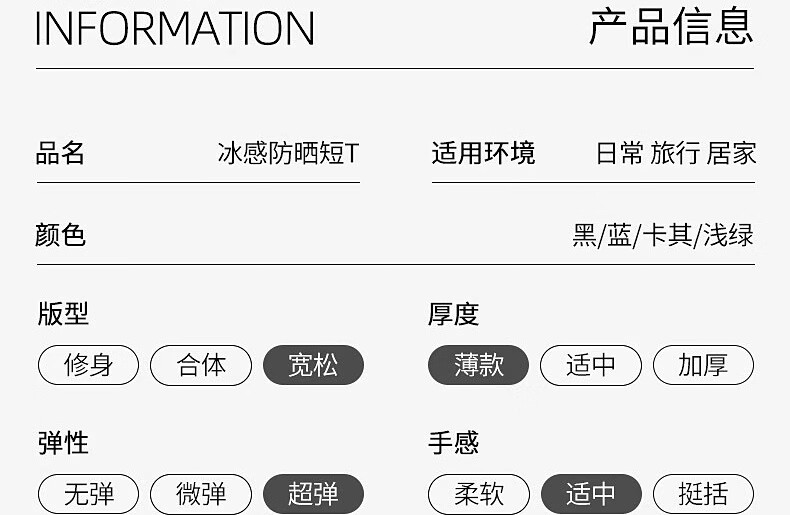 INFORMATION 产品信息

品名 冰感防晒短T

适用环境 日常 旅行 居家

颜色 黑/蓝/卡其/浅绿

版型
修身 合体 宽松

厚度
薄款 适中 加厚

弹性
无弹 微弹 超弹

手感
柔软 适中 挺括