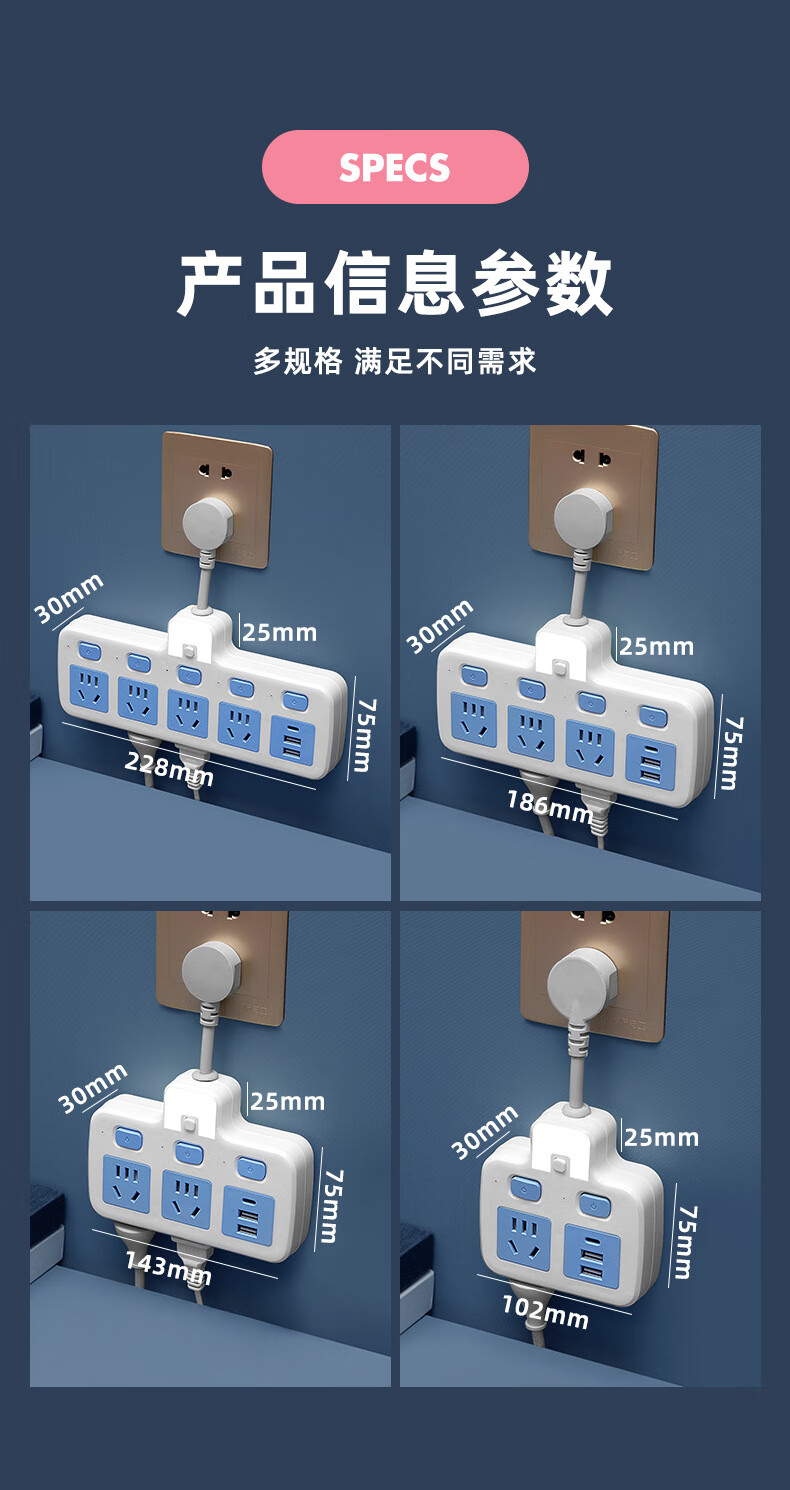 SPECS

产品信息参数

多规格 满足不同需求

30mm
25mm
75mm
228mm

30mm
25mm
75mm
186mm

30mm
25mm
75mm
143mm

30mm
25mm
75mm
102mm