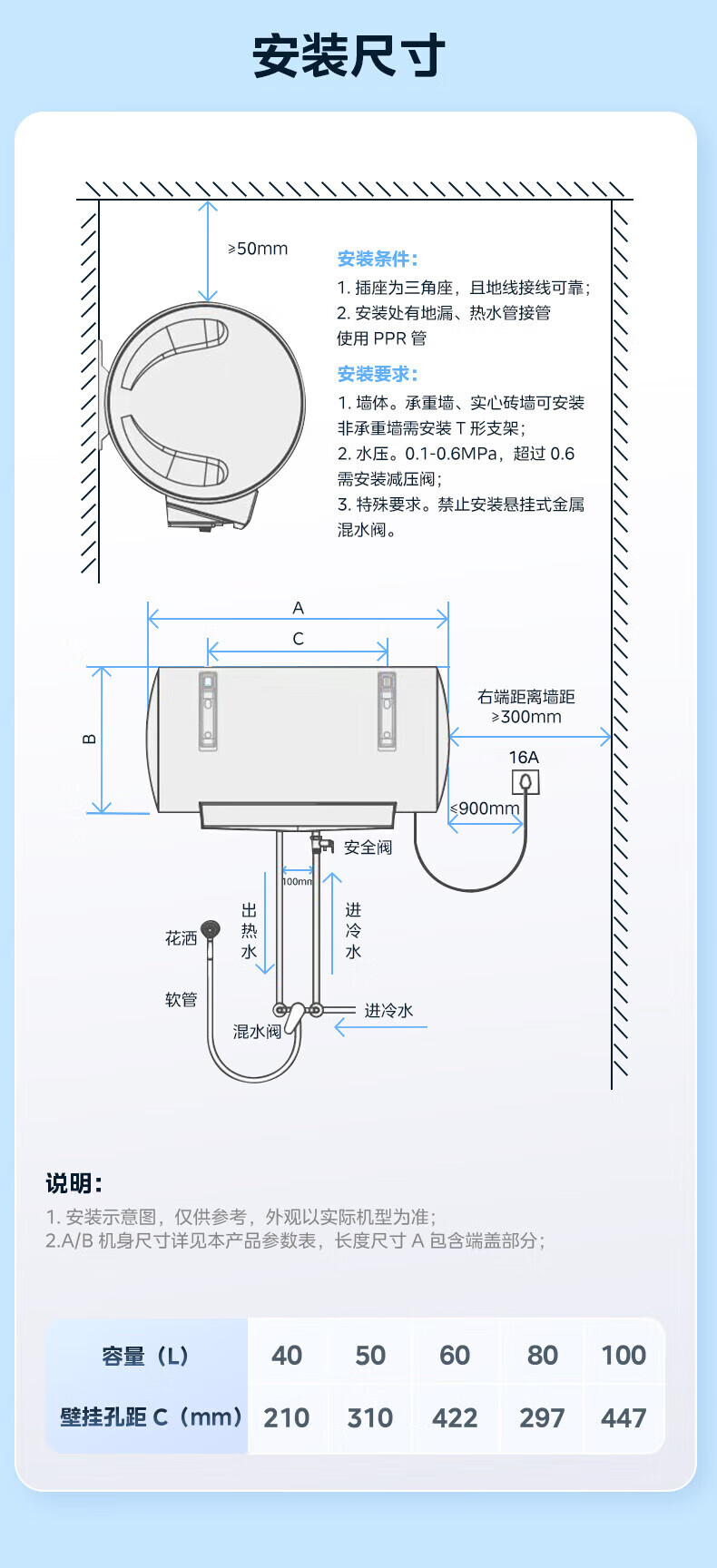 安装尺寸

≥50mm

安装条件：
1. 插座为三角座，且地线接线可靠；
2. 安装处有地漏、热水管接管使用 PPR 管

安装要求：
1. 墙体。承重墙、实心砖墙可安装非承重墙需安装 T 形支架；
2. 水压。0.1-0.6MPa，超过 0.6 需安装减压阀；
3. 特殊要求。禁止安装悬挂式金属混水阀。

A
C
B

右端距离墙距
≥300mm
16A
≤900mm
安全阀
100mm
出热水
进冷水
花洒
软管
混水阀
进冷水

说明：
1. 安装示意图，仅供参考，外观以实际机型为准；
2.A/B 机身尺寸详见本产品参数表，长度尺寸 A 包含端盖部分；

| 容量（L） | 40 | 50 | 60 | 80 | 100 |
|---|---|---|---|---|---|
| 壁挂孔距 C（mm） | 210 | 310 | 422 | 297 | 447 |