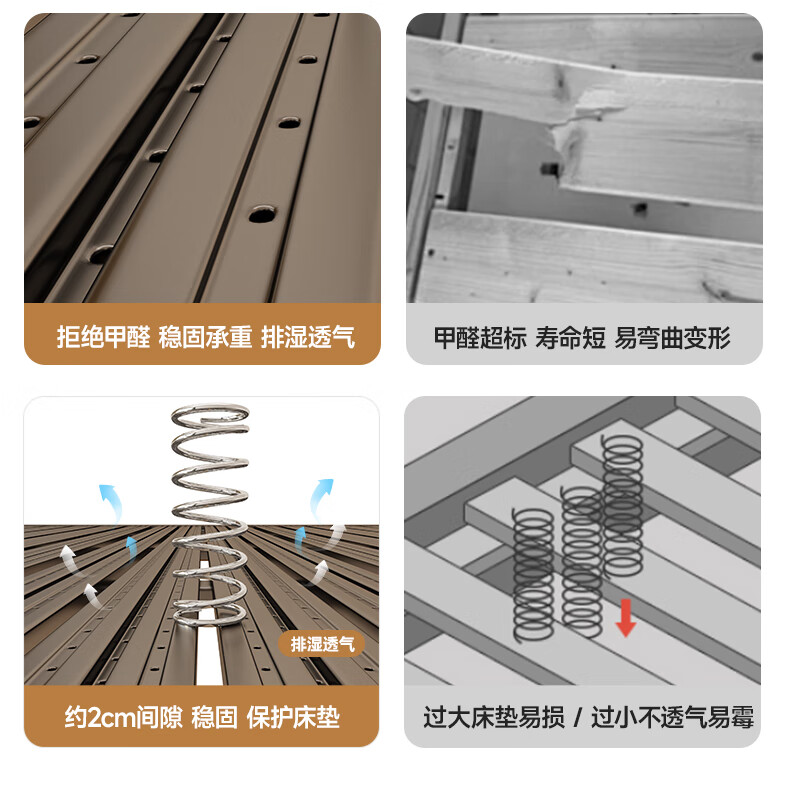 拒绝甲醛 稳固承重 排湿透气

甲醛超标 寿命短 易弯曲变形

排湿透气

约2cm间隙 稳固 保护床垫

过大床垫易损 / 过小不透气易霉