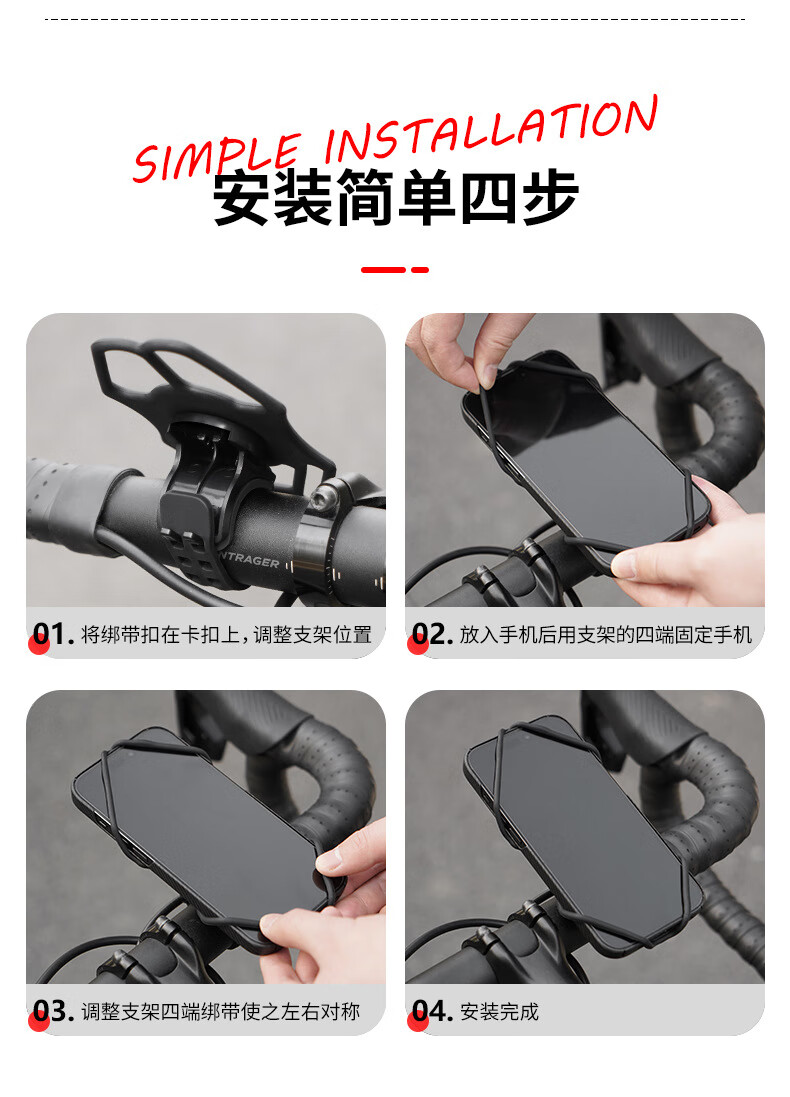 SIMPLE INSTALLATION
安装简单四步

NTRAGER

01. 将绑带扣在卡扣上，调整支架位置

02. 放入手机后用支架的四端固定手机

03. 调整支架四端绑带使之左右对称

04. 安装完成