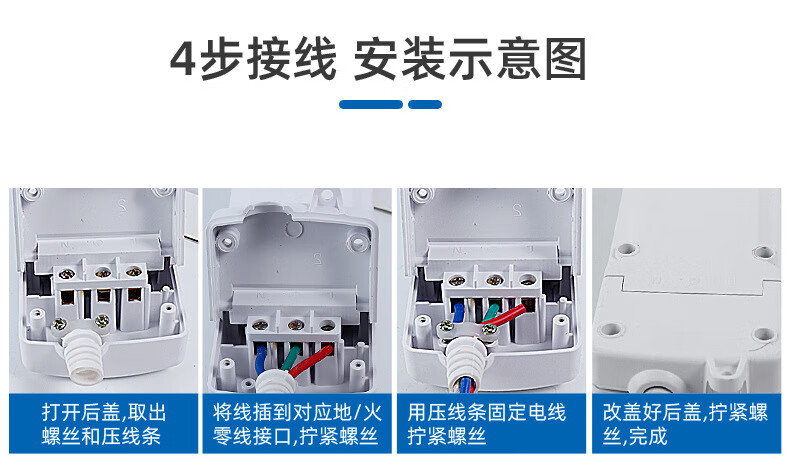 4步接线 安装示意图

打开后盖,取出螺丝和压线条

将线插到对应地/火零线接口,拧紧螺丝

用压线条固定电线拧紧螺丝

改盖好后盖,拧紧螺丝,完成