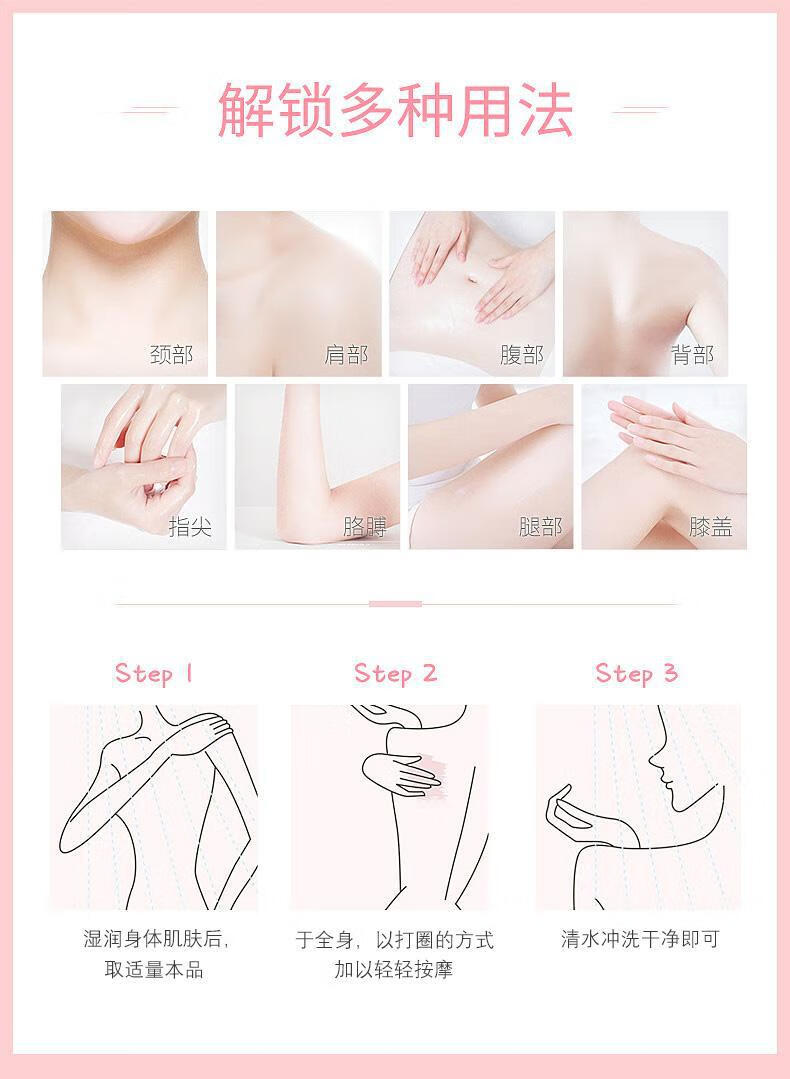 解锁多种用法

颈部
肩部
腹部
背部
指尖
胳膊
腿部
膝盖

Step 1
湿润身体肌肤后，取适量本品

Step 2
于全身，以打圈的方式加以轻轻按摩

Step 3
清水冲洗干净即可