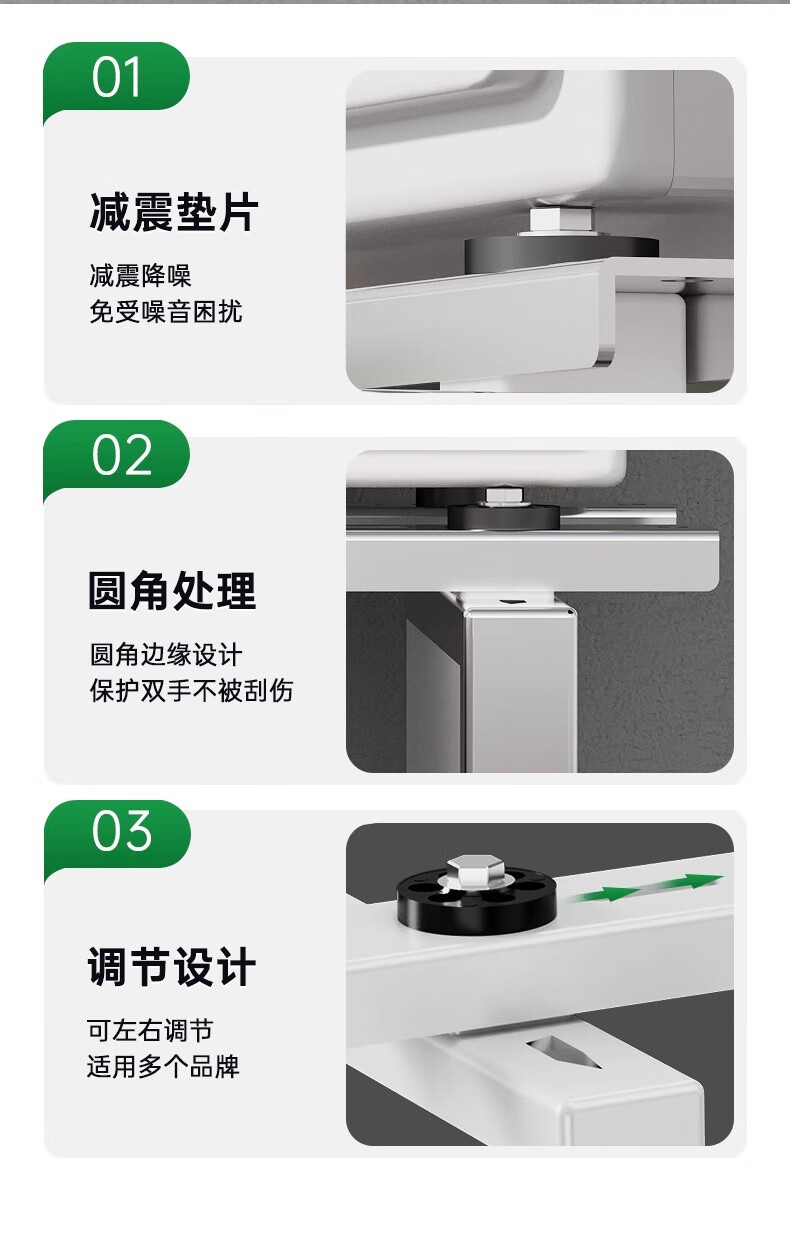 01

减震垫片

减震降噪
免受噪音困扰

02

圆角处理

圆角边缘设计
保护双手不被刮伤

03

调节设计

可左右调节
适用多个品牌