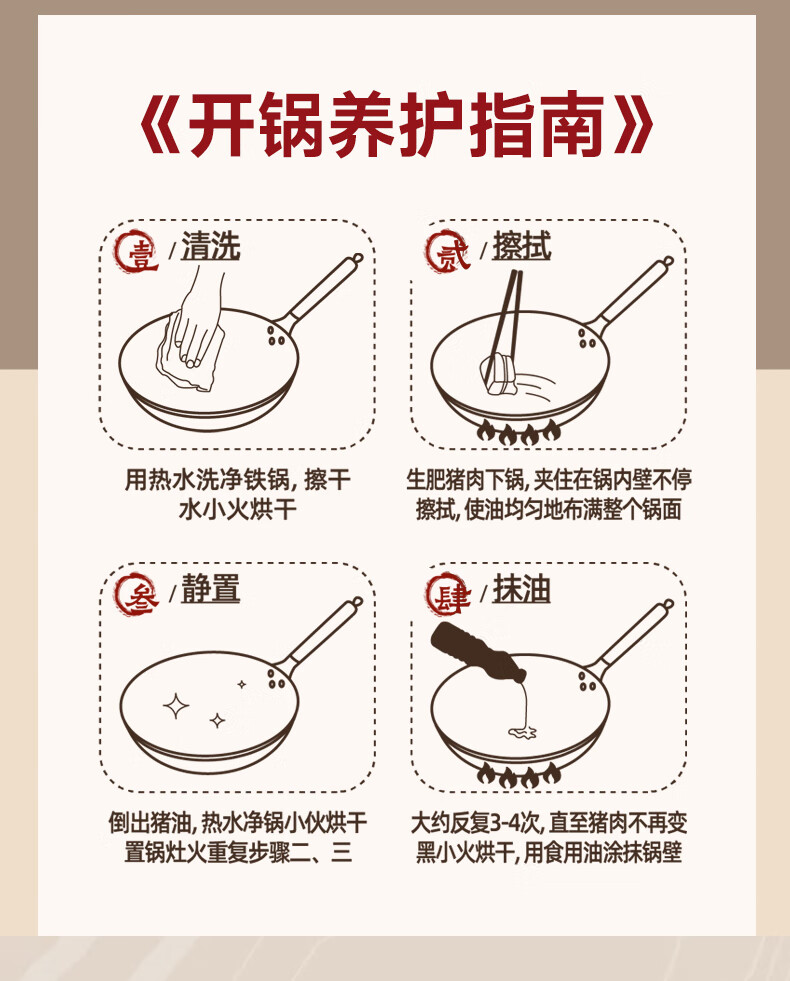 《开锅养护指南》

壹 / 清洗

用热水洗净铁锅，擦干水小火烘干

贰 / 擦拭

生肥猪肉下锅，夹住在锅内壁不停擦拭，使油均匀地布满整个锅面

叁 / 静置

倒出猪油，热水净锅小伙烘干置锅灶火重复步骤二、三

肆 / 抹油

大约反复3-4次，直至猪肉不再变黑小火烘干，用食用油涂抹锅壁