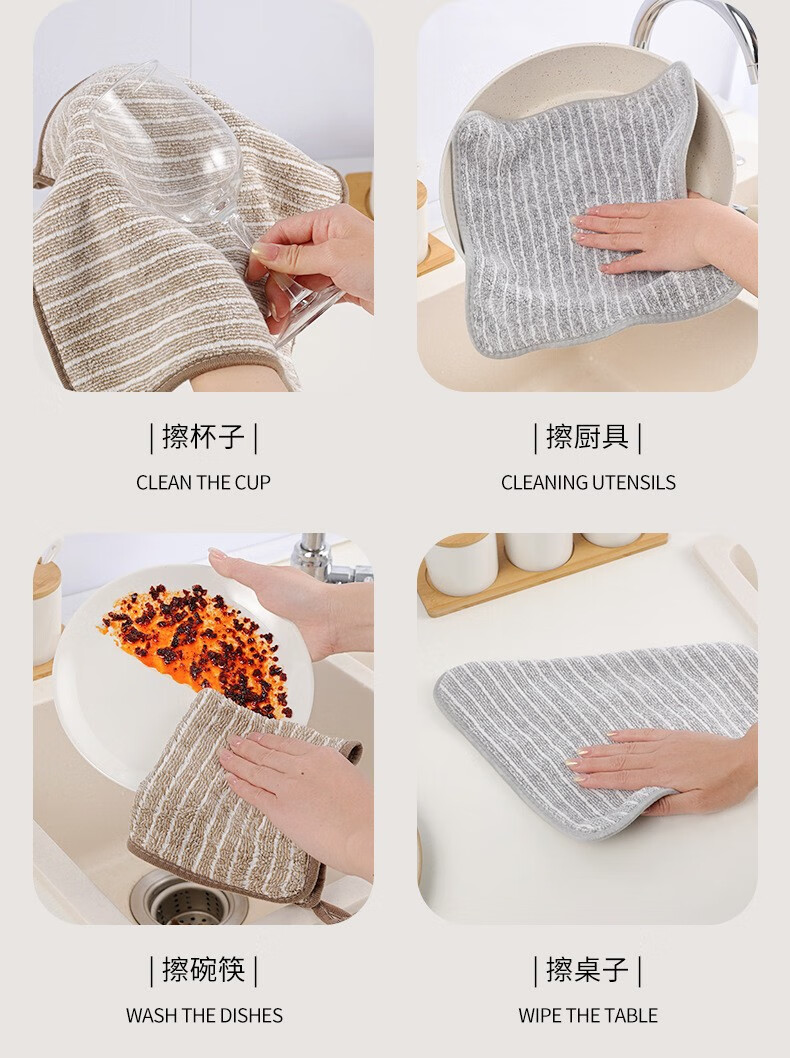 | 擦杯子 |

CLEAN THE CUP

| 擦厨具 |

CLEANING UTENSILS

| 擦碗筷 |

WASH THE DISHES

| 擦桌子 |

WIPE THE TABLE