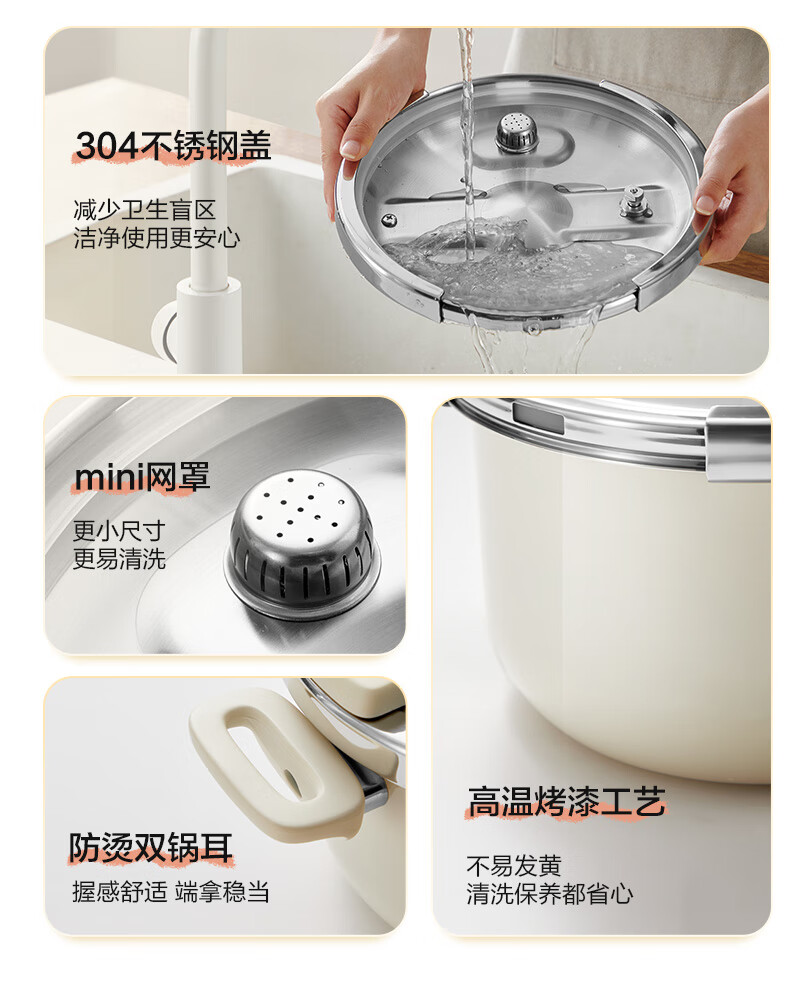 304不锈钢盖

减少卫生盲区
洁净使用更安心

mini网罩

更小尺寸
更易清洗

防烫双锅耳

握感舒适 端拿稳当

高温烤漆工艺

不易发黄
清洗保养都省心