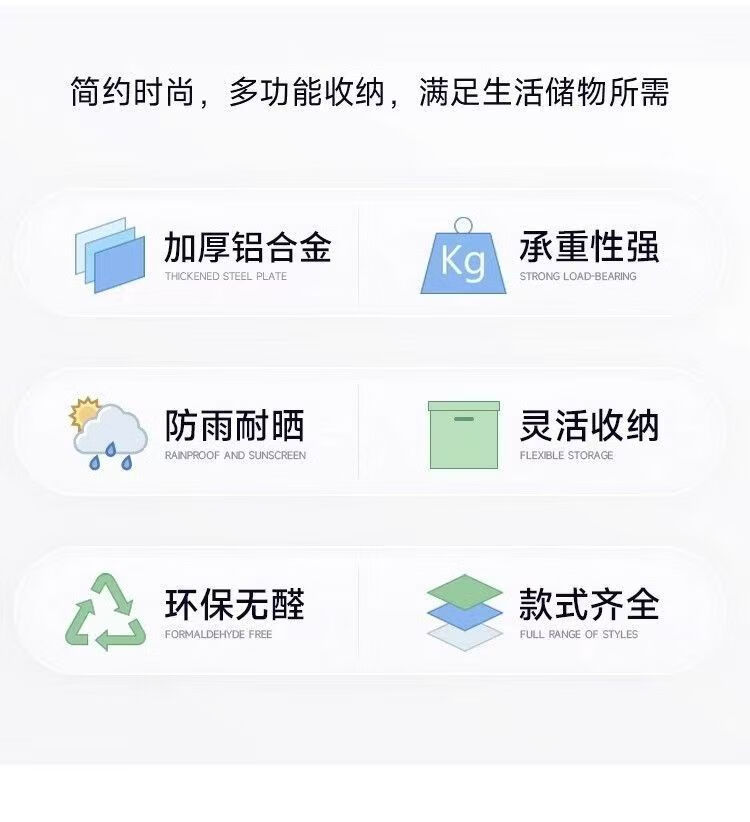 简约时尚，多功能收纳，满足生活储物所需

加厚铝合金
THICKENED STEEL PLATE

Kg

承重性强
STRONG LOAD-BEARING

防雨耐晒
RAINPROOF AND SUNSCREEN

灵活收纳
FLEXIBLE STORAGE

环保无醛
FORMALDEHYDE FREE

款式齐全
FULL RANGE OF STYLES